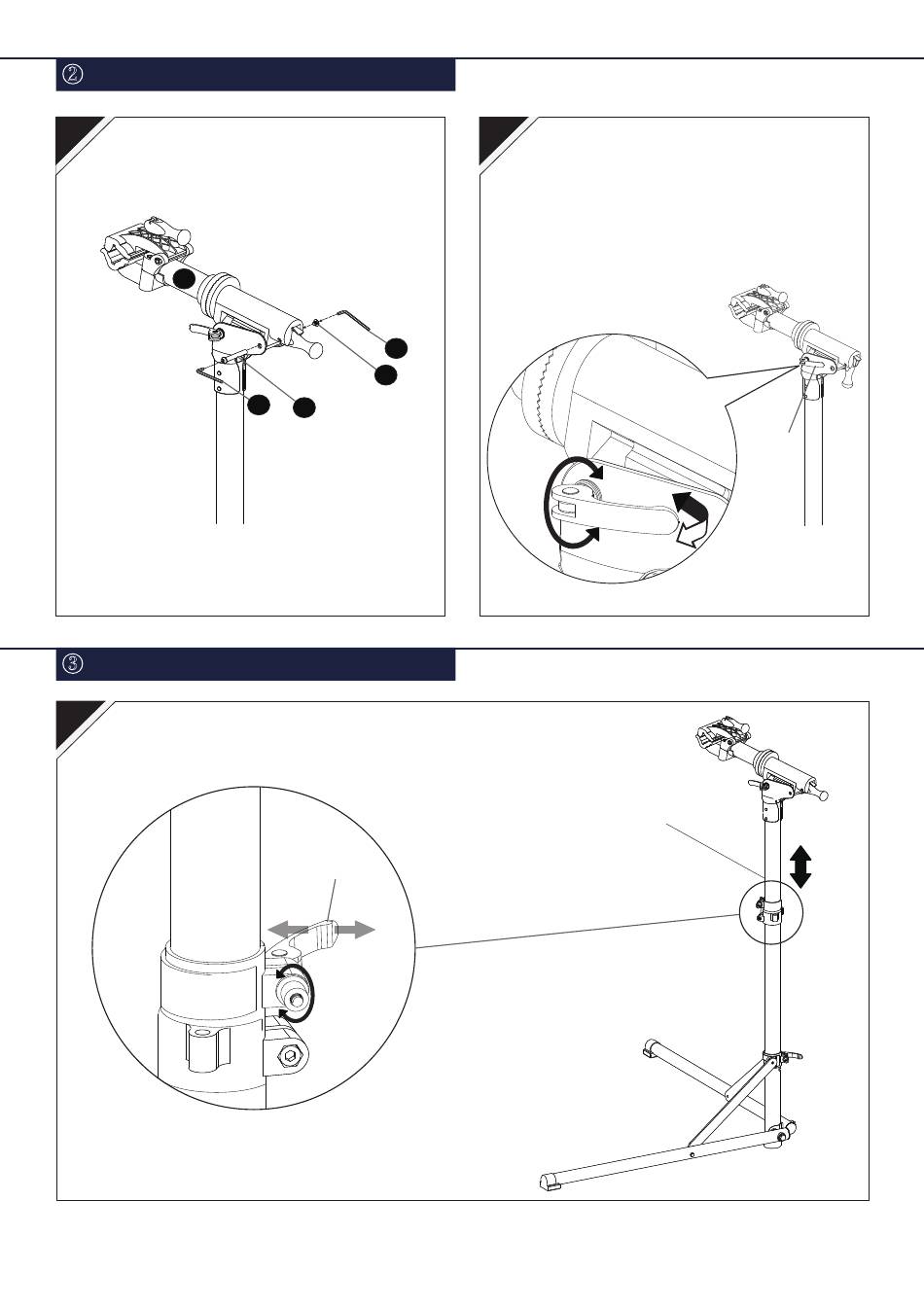 ②

③