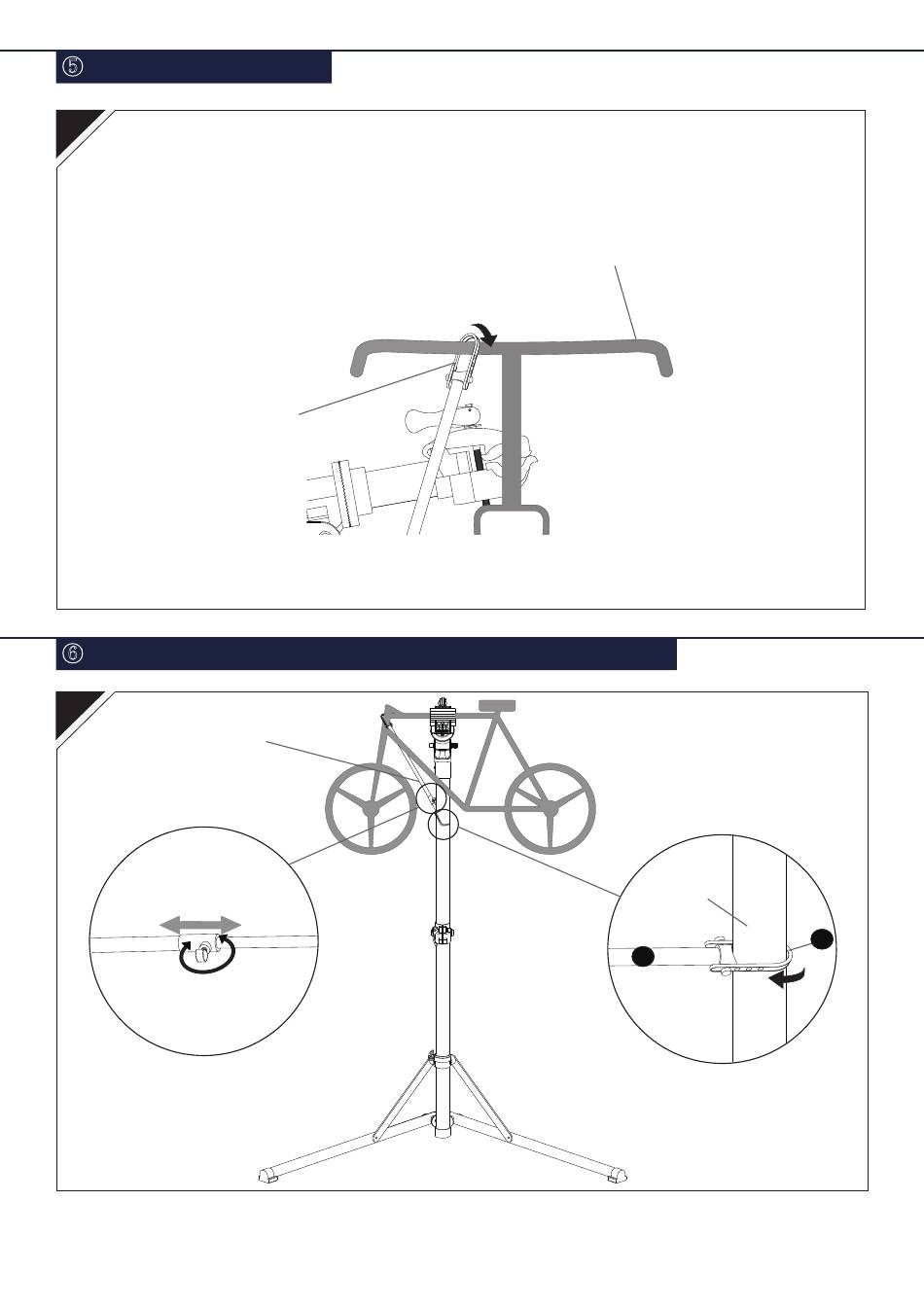 ⑤

⑥