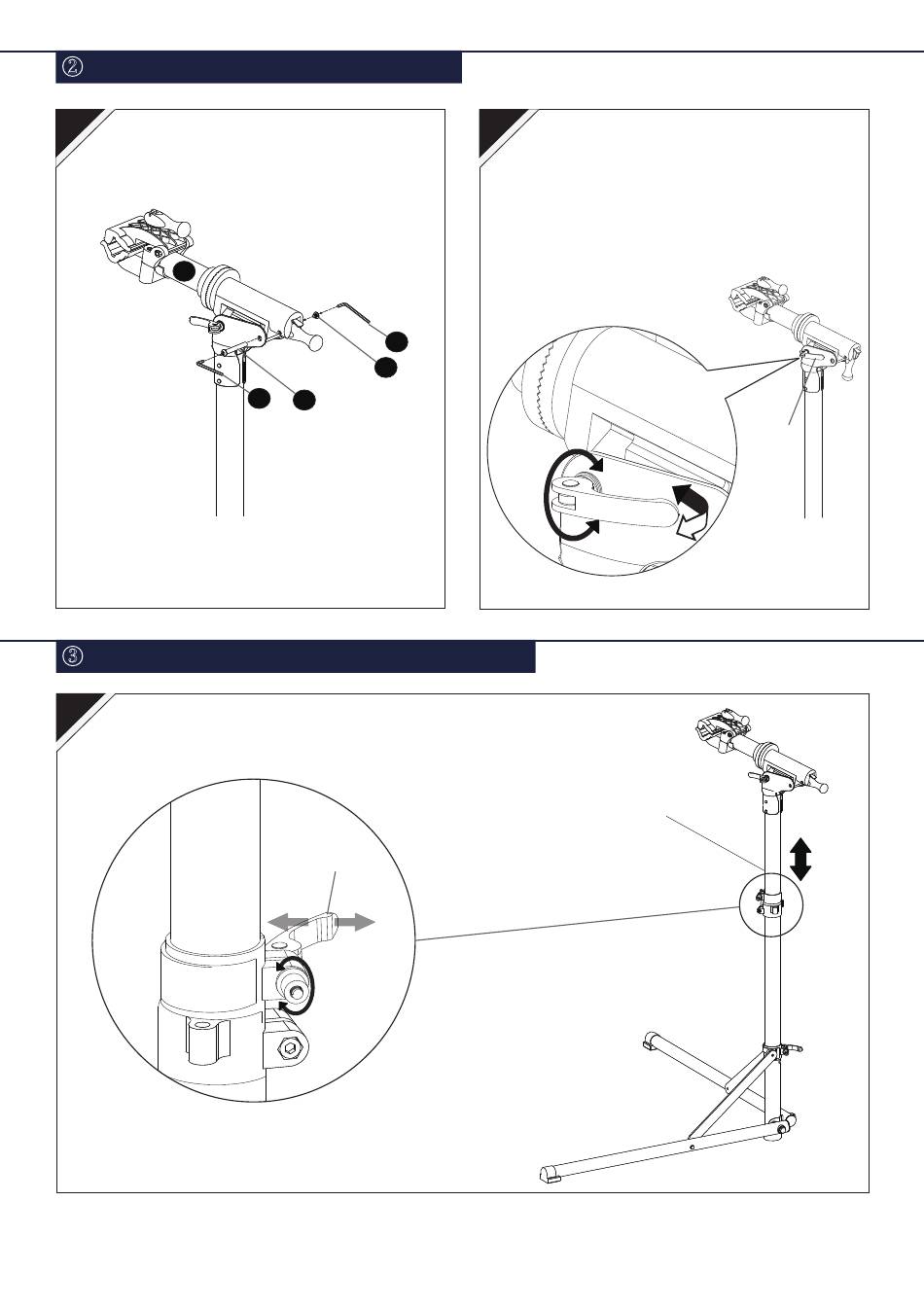 ②

③