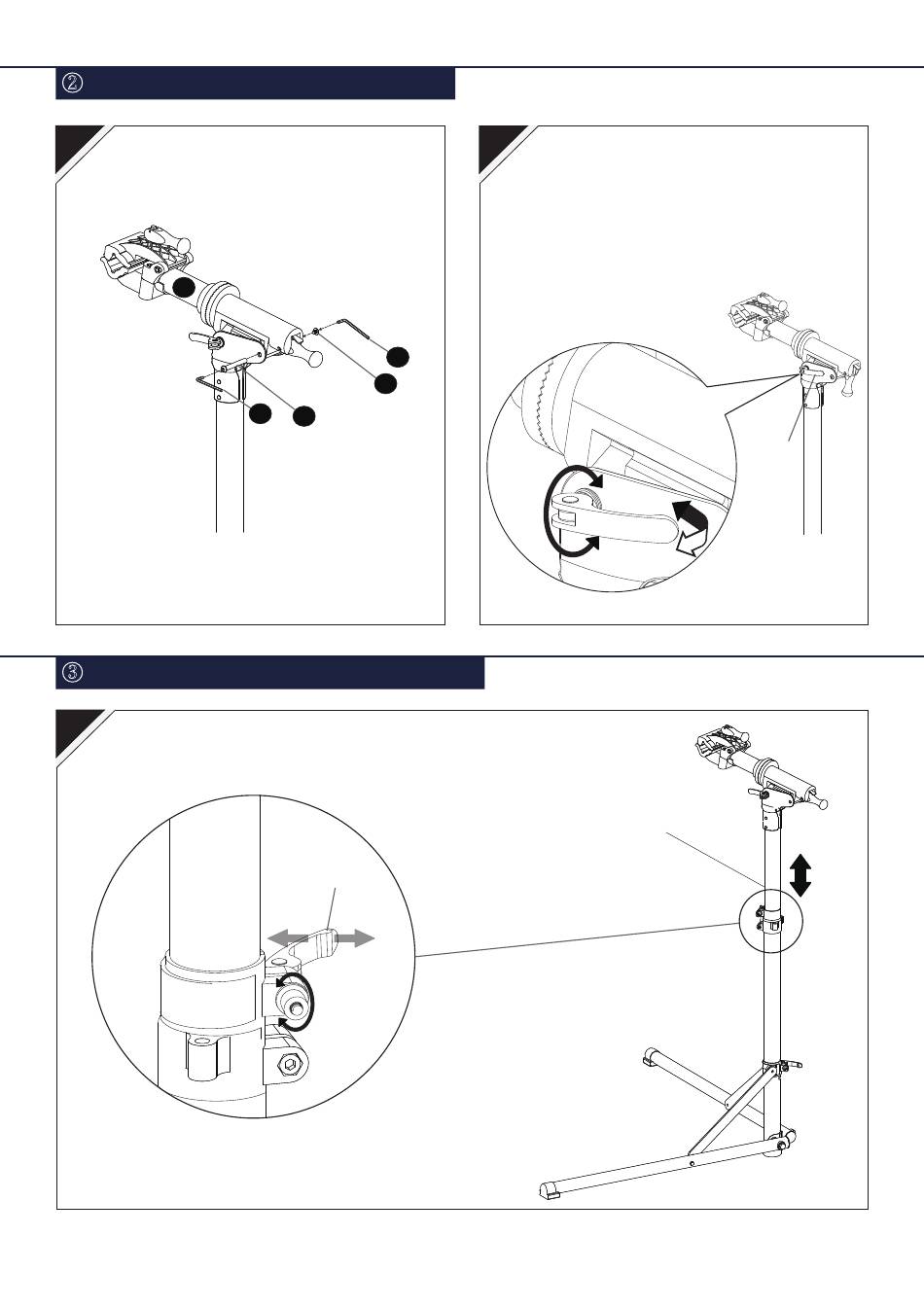 ②

③