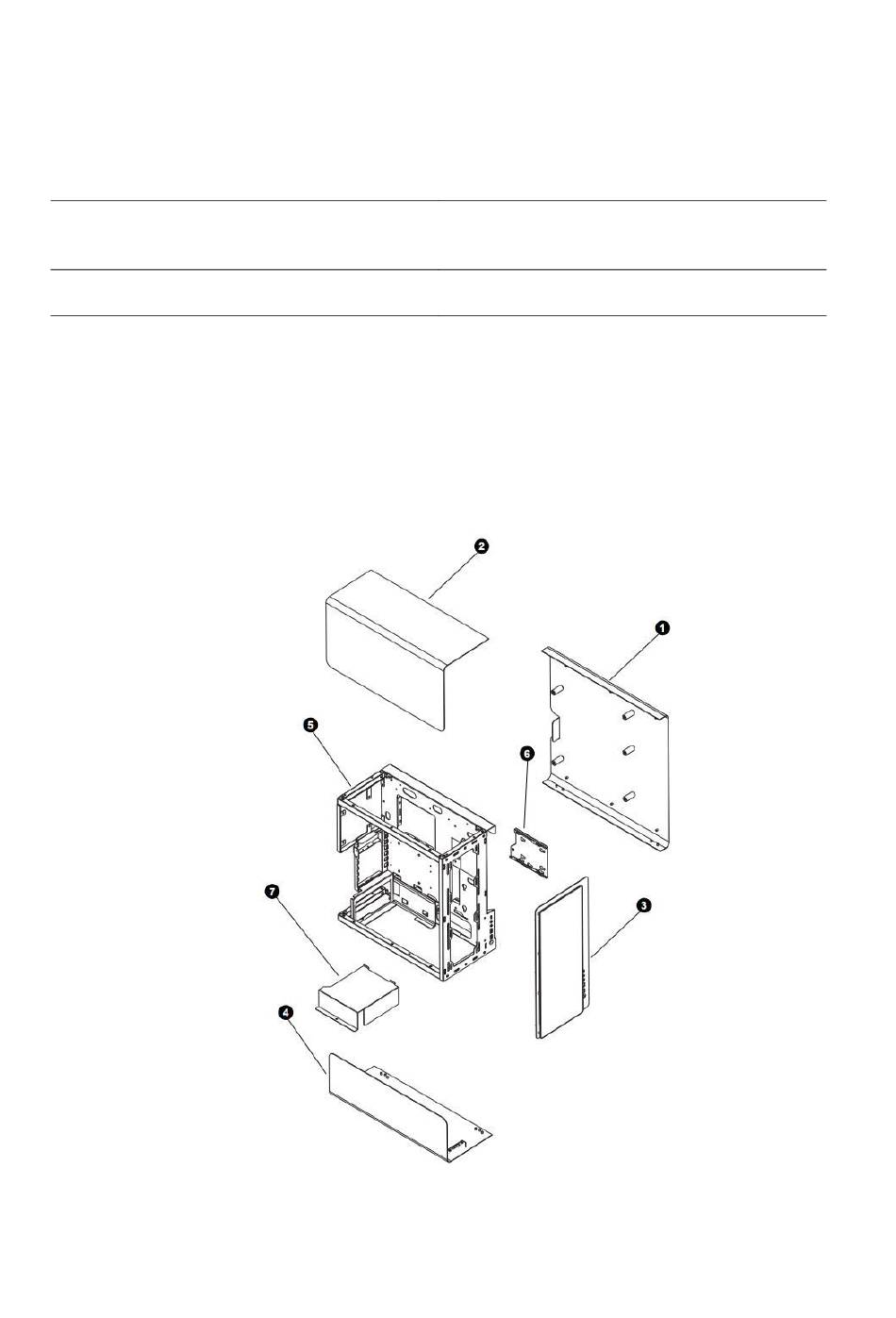 2

1

5

6

7

3

4