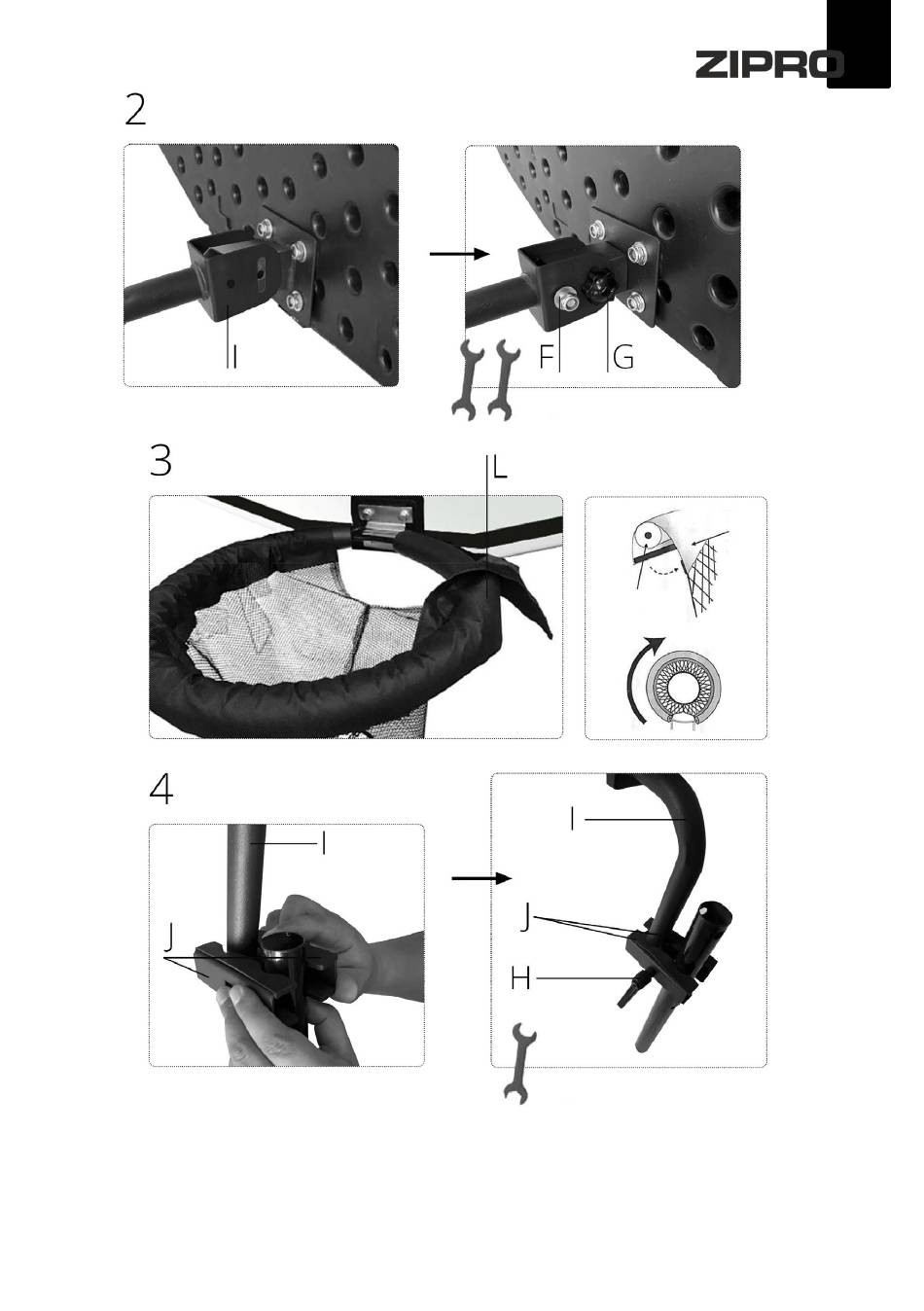 ZIPRO

2

I

F G

3

L

4

I

J

I

J

H