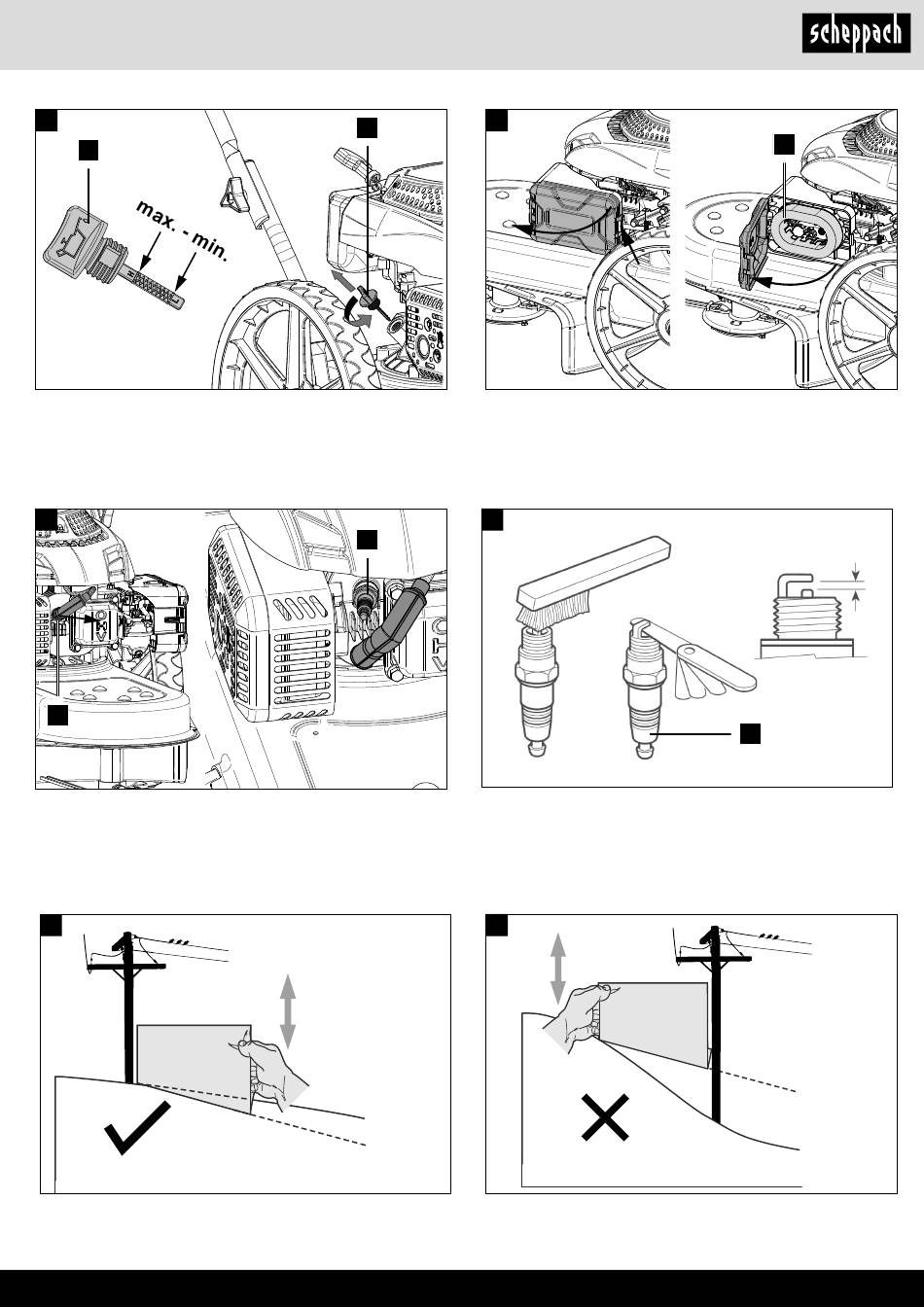 scheppach

max. - min.