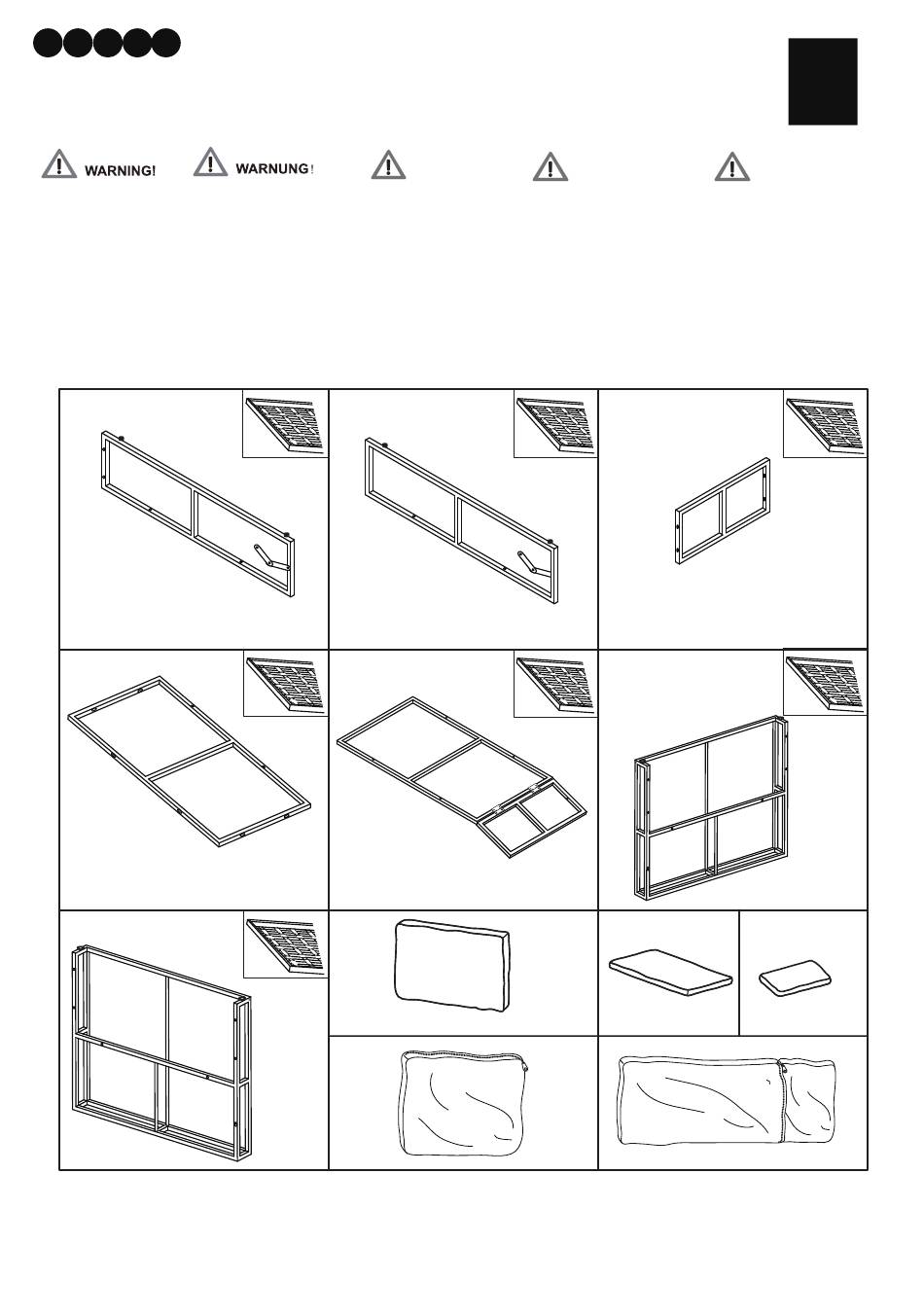 WARNING!

WARNUNG!