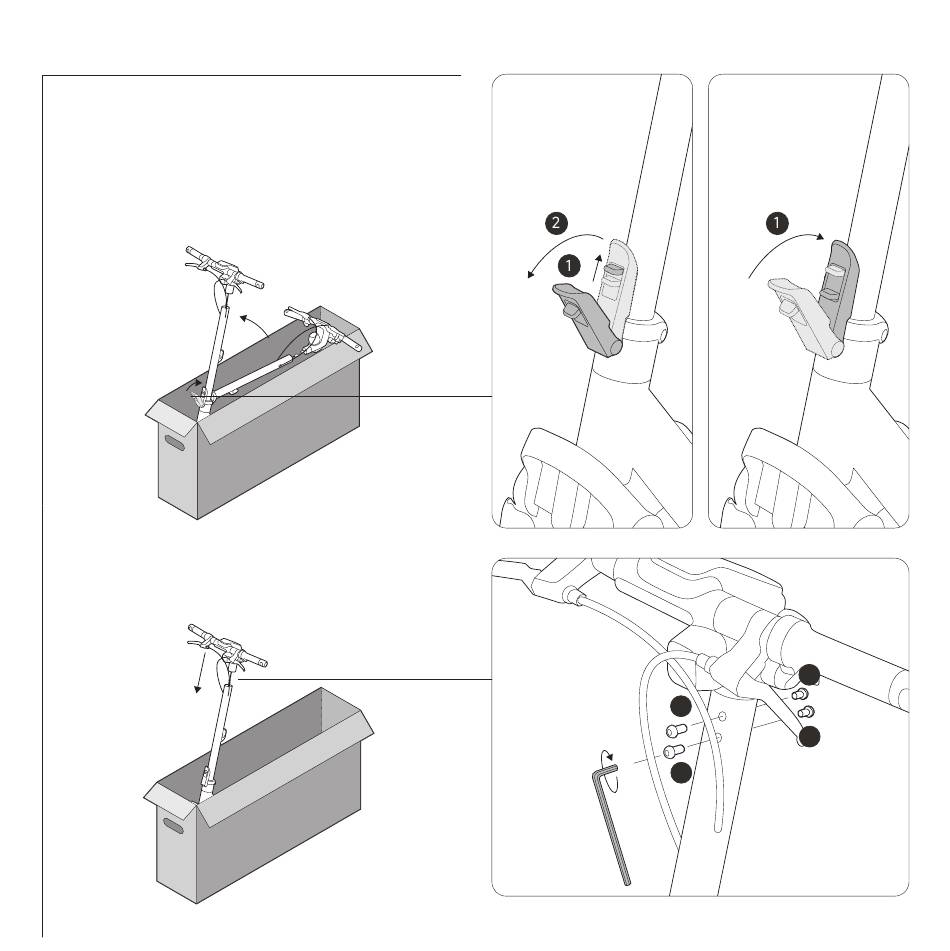 2
1
1