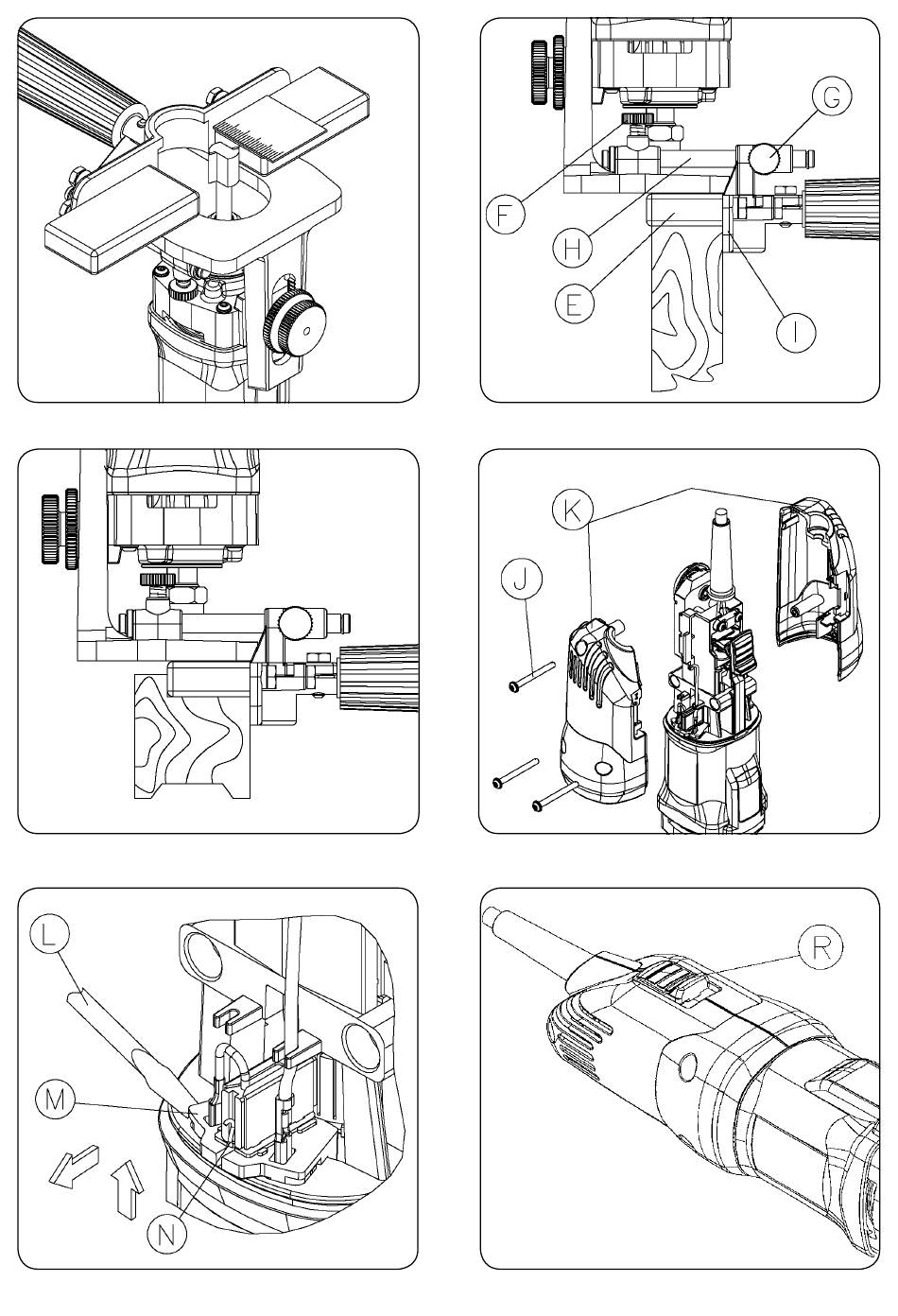 G
F
H
E
I
K
J
L
M
N
R