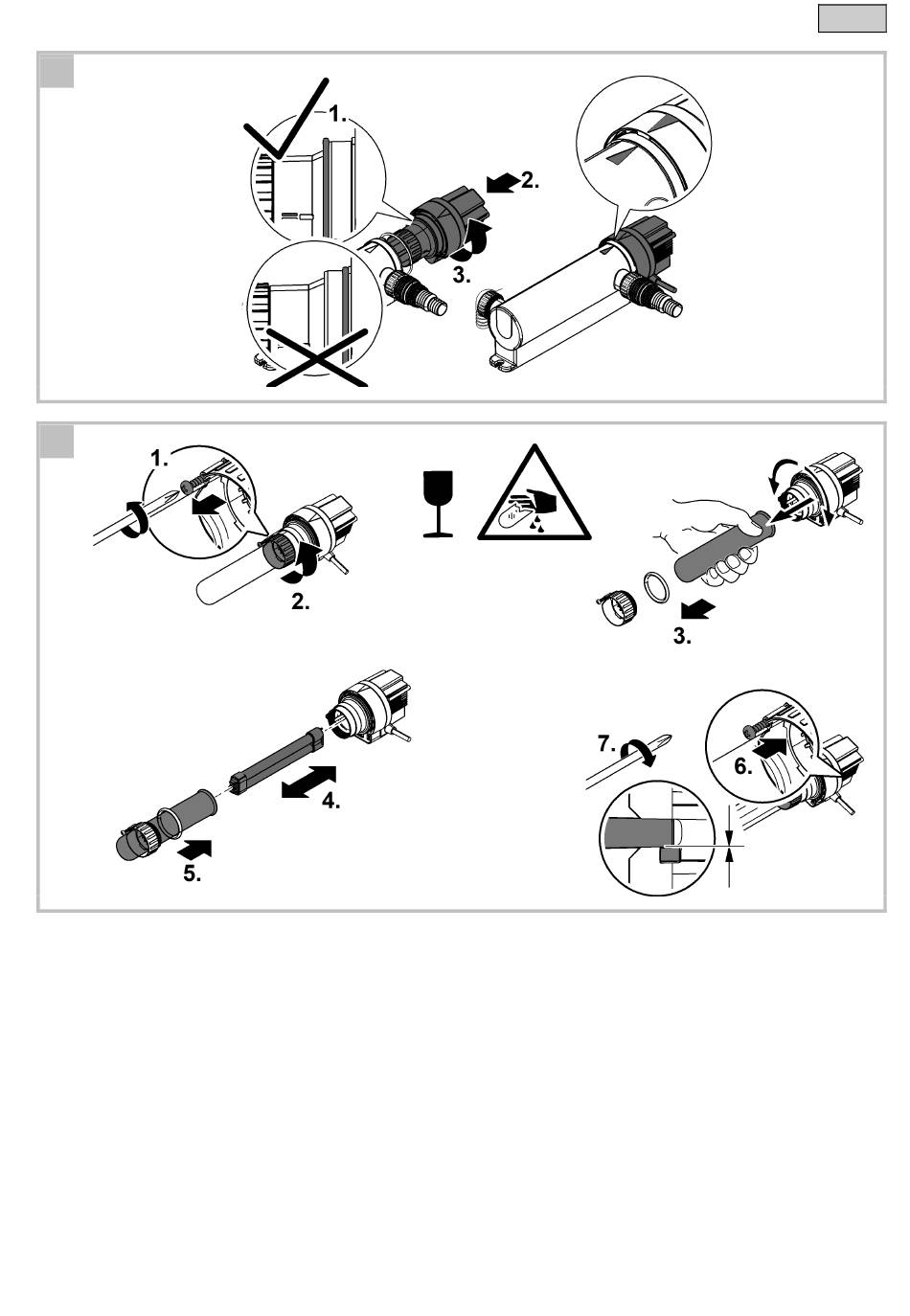 1.

2.

3.

1.

2.

3.

4.

5.

7.

6.