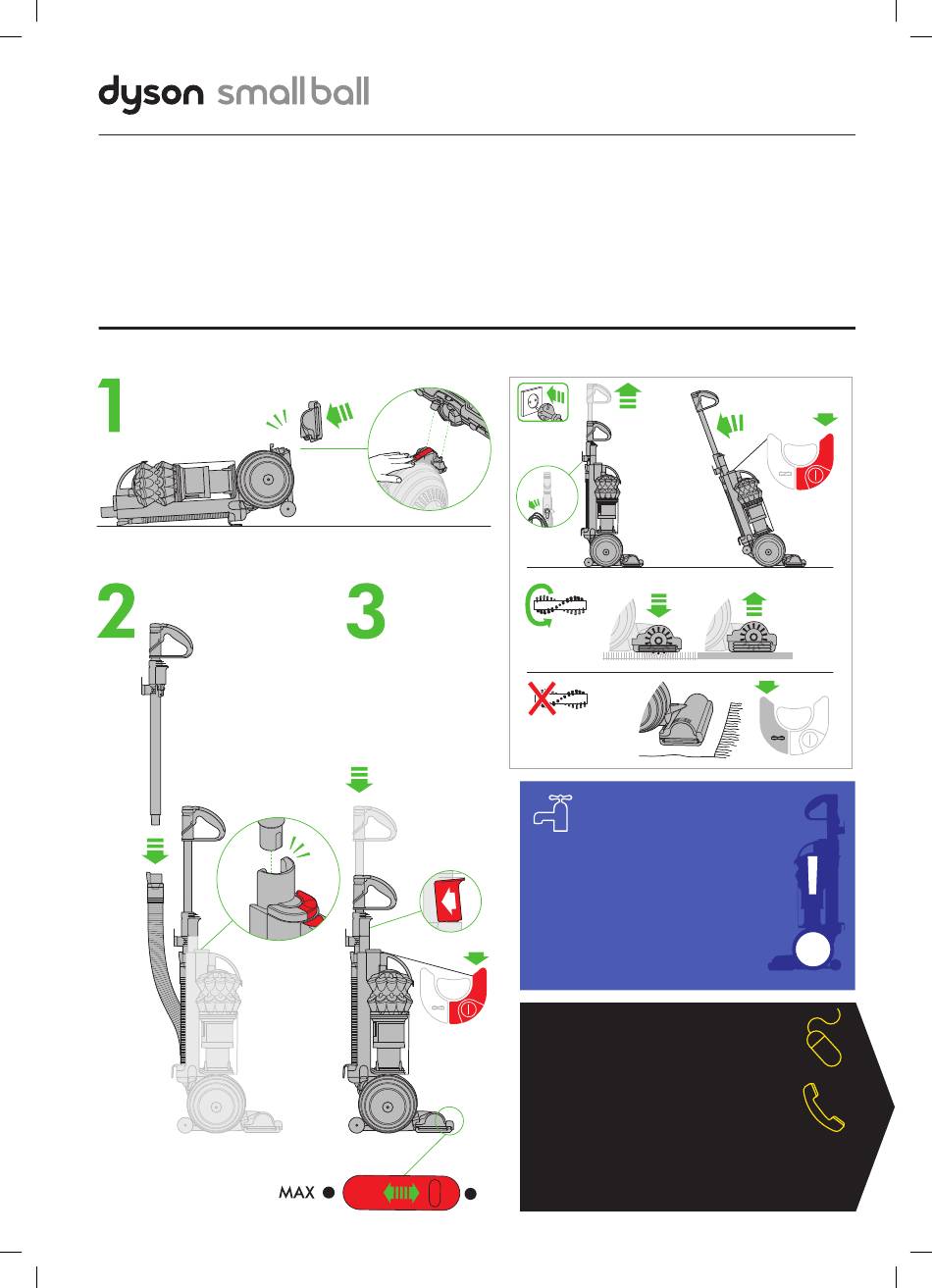 dyson smallball

1

2

3

MAX