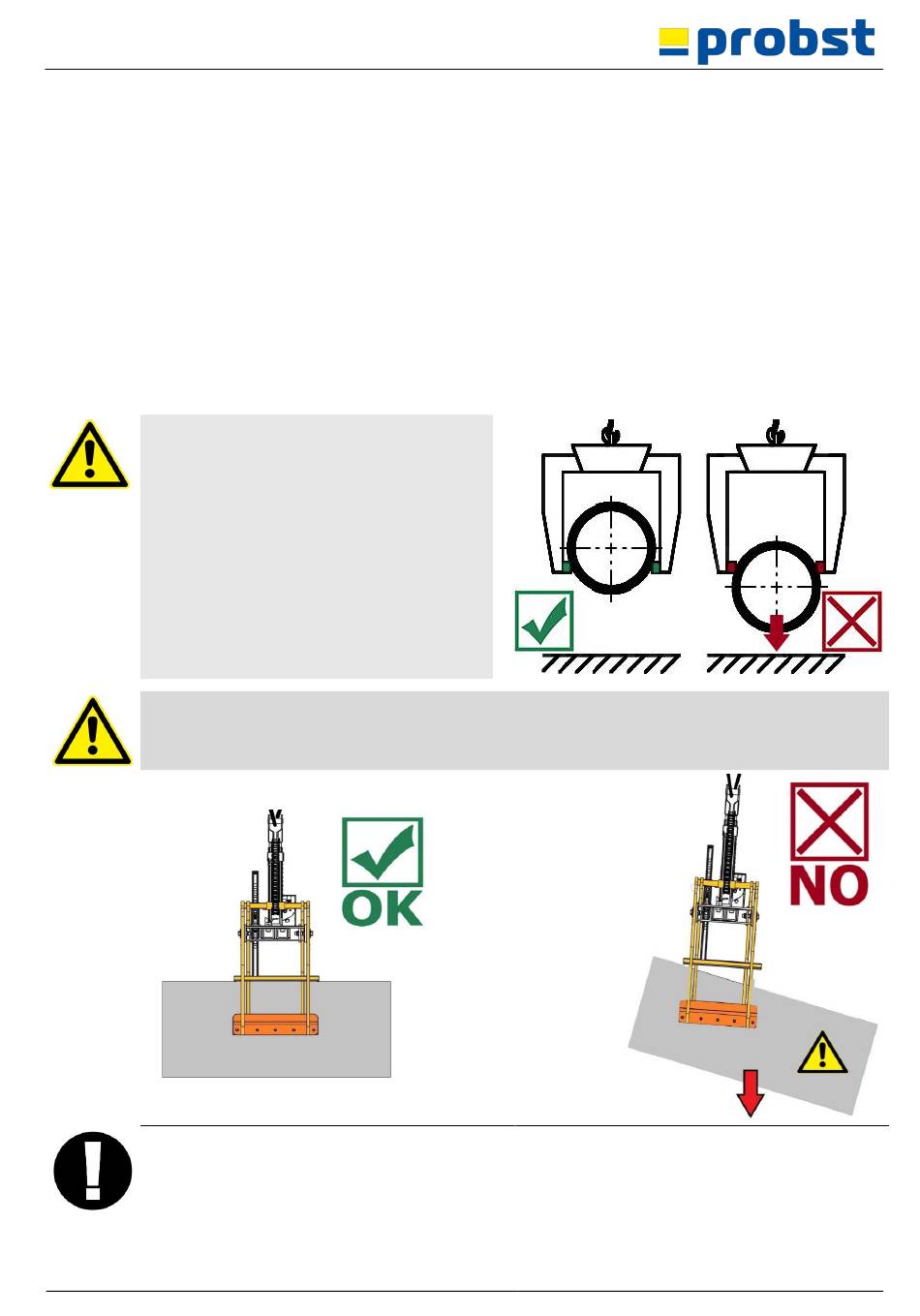 probst

OK

NO