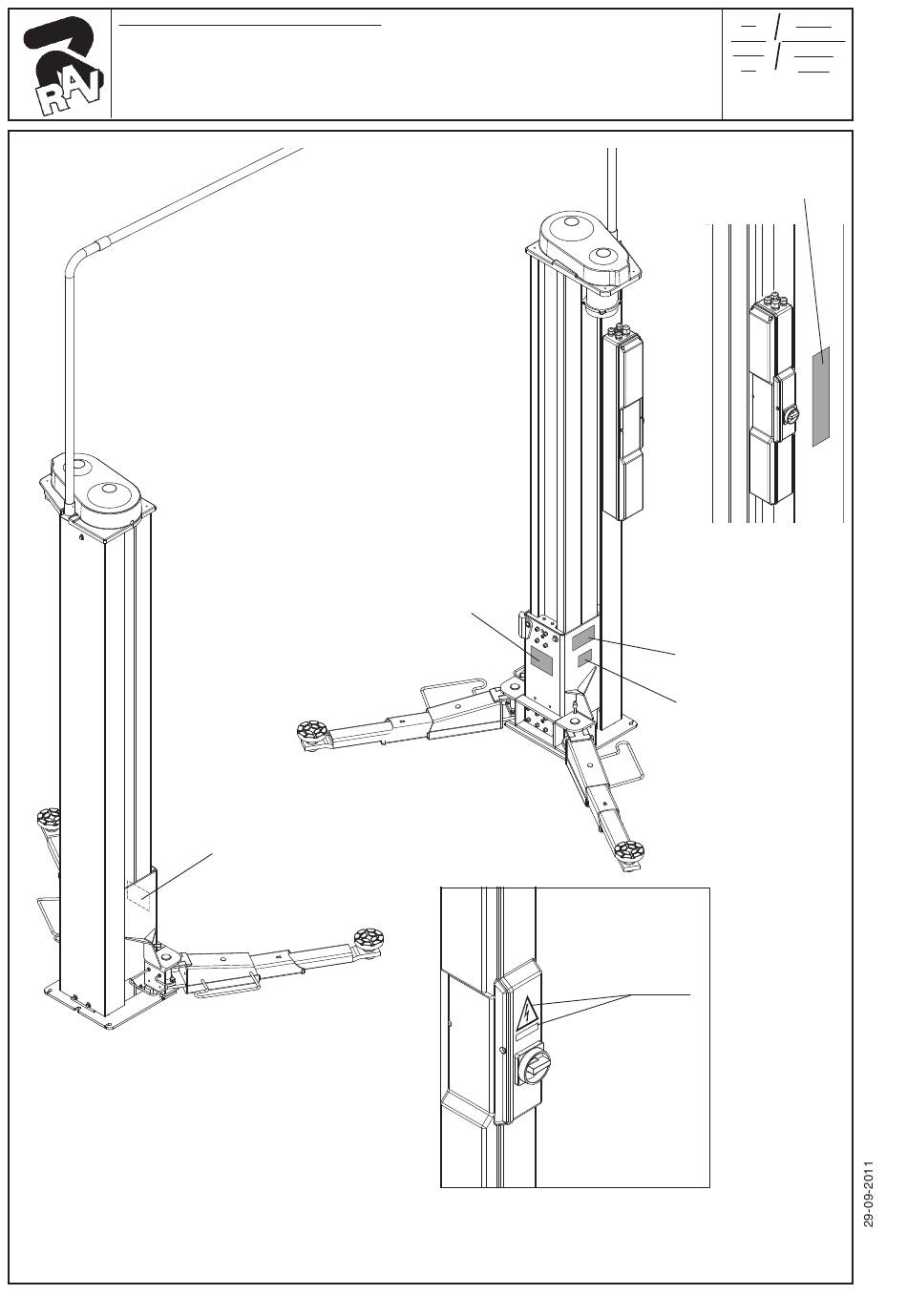 RAV

29-09-2011