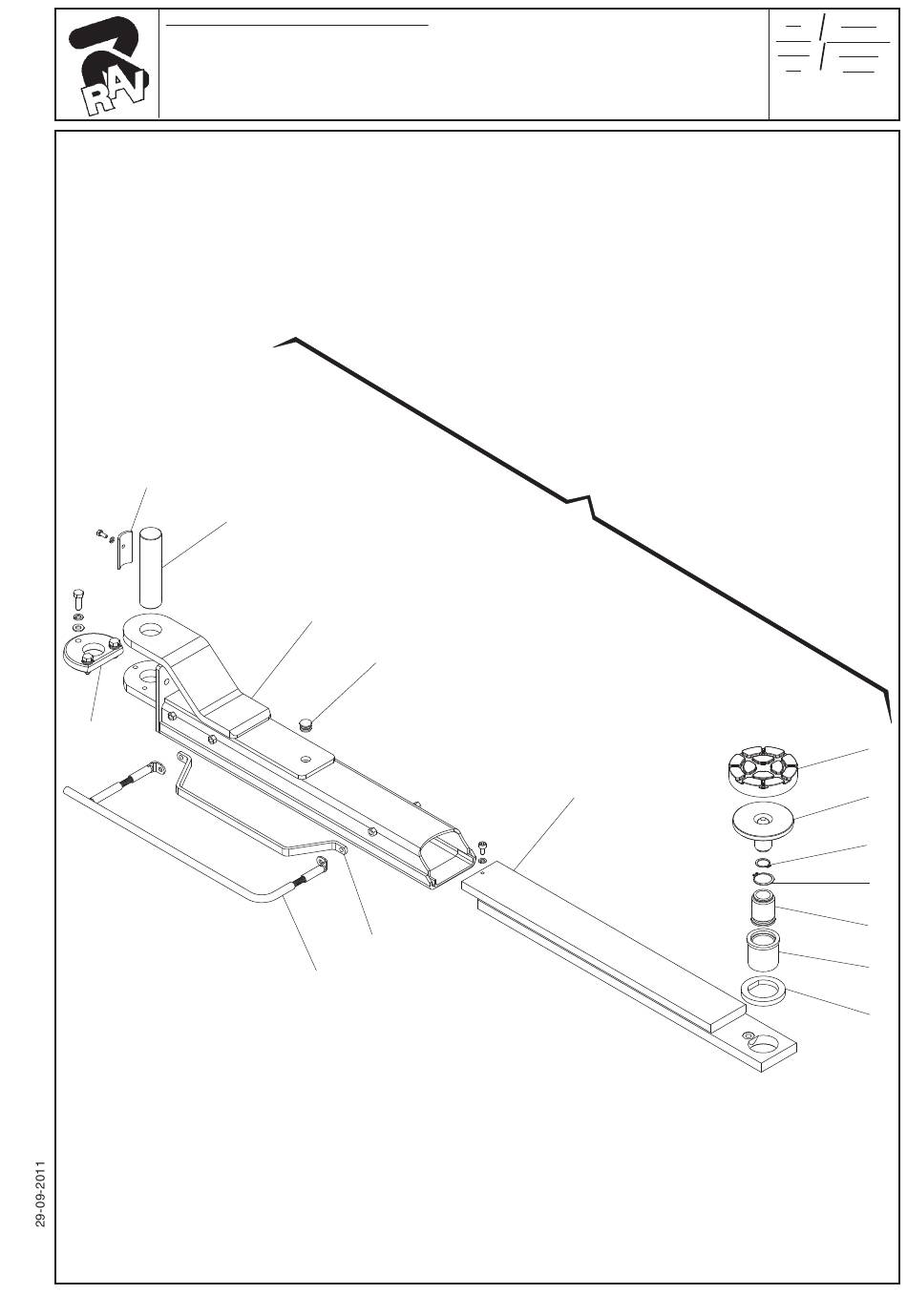 RAV

29-09-2011