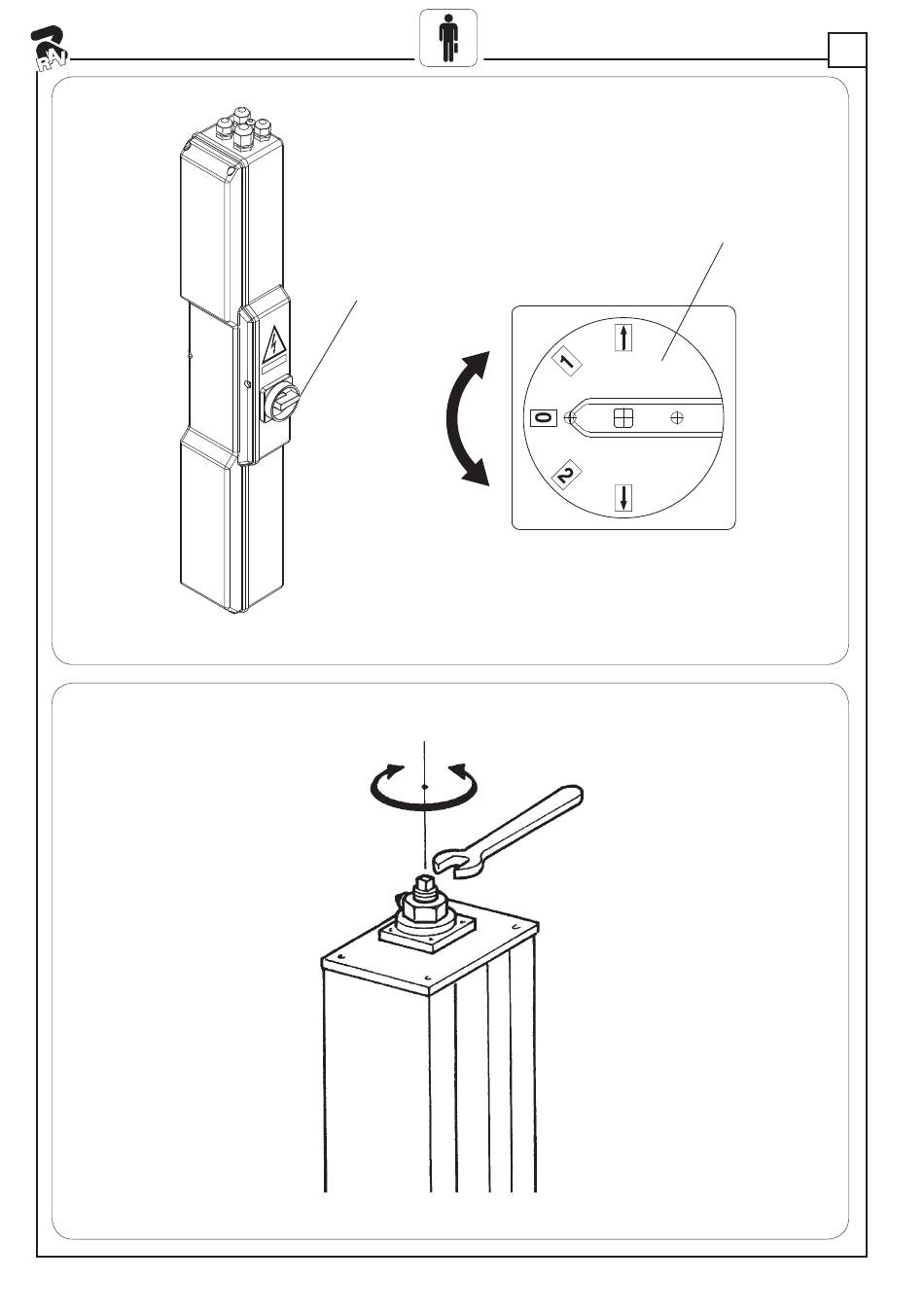 RAV

1

0

2