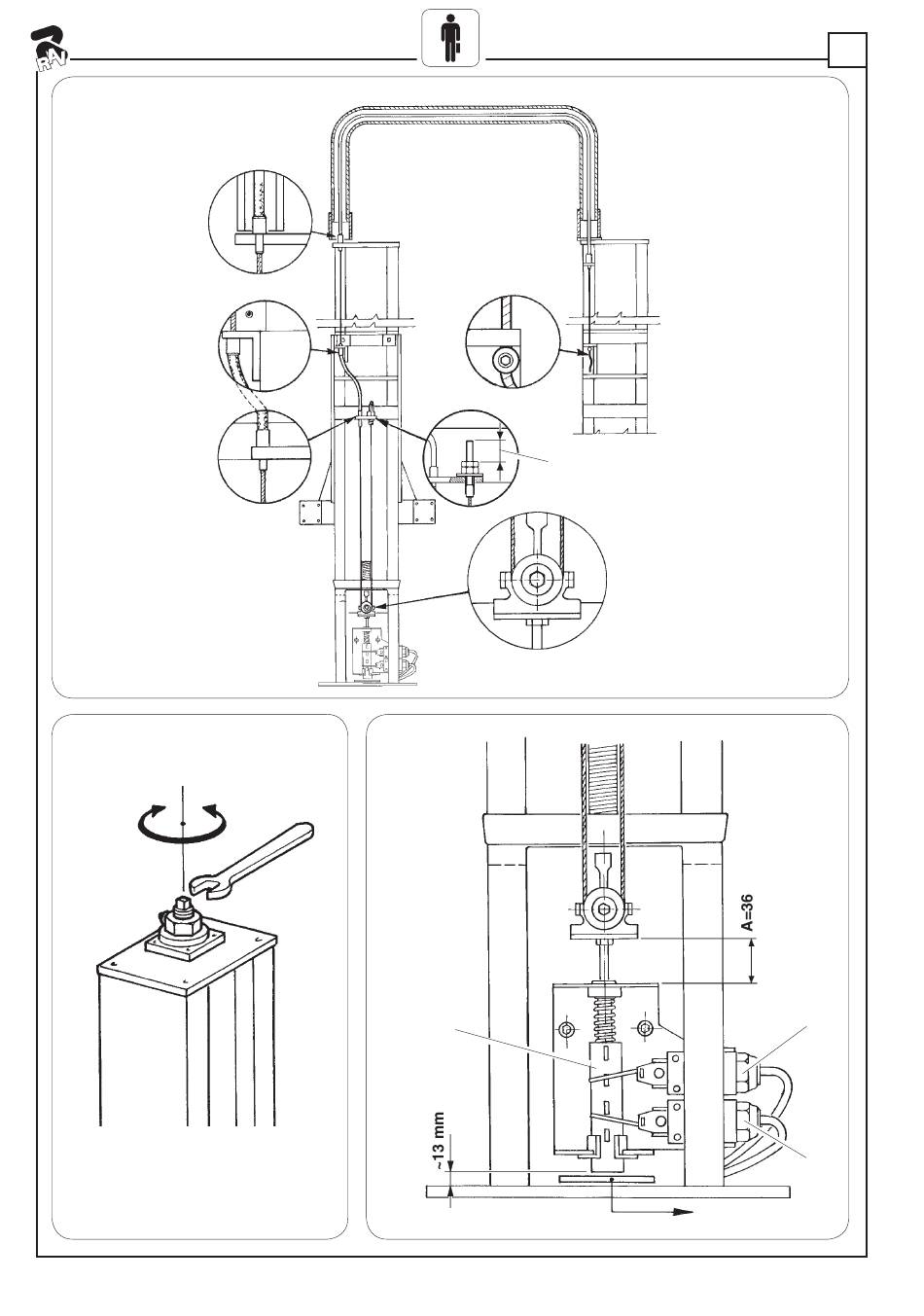 RAV

A=36

~13 mm