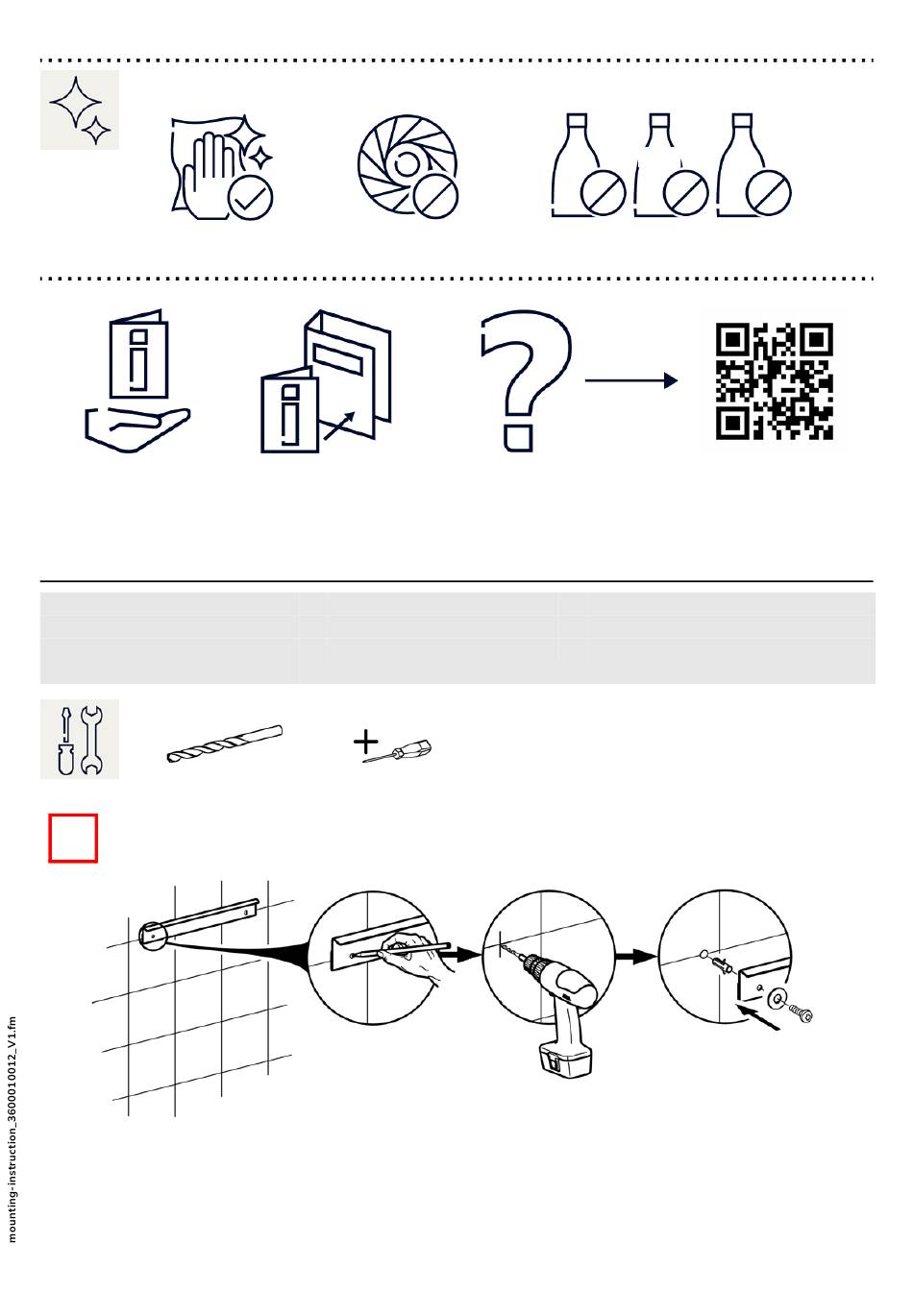 mounting-instruction_3600010012_V1.fm