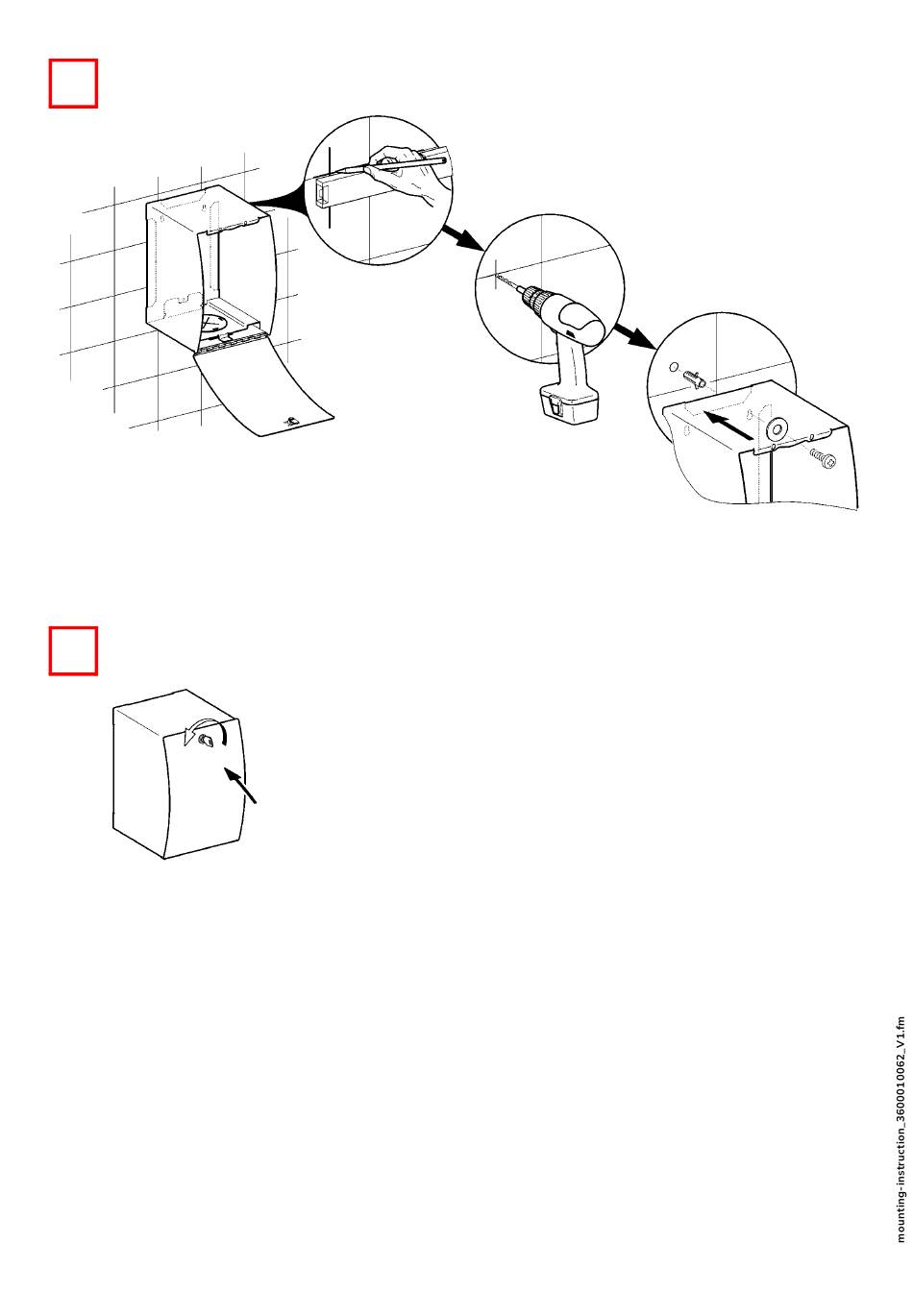 mounting-instruction_3600010062_V1.fm