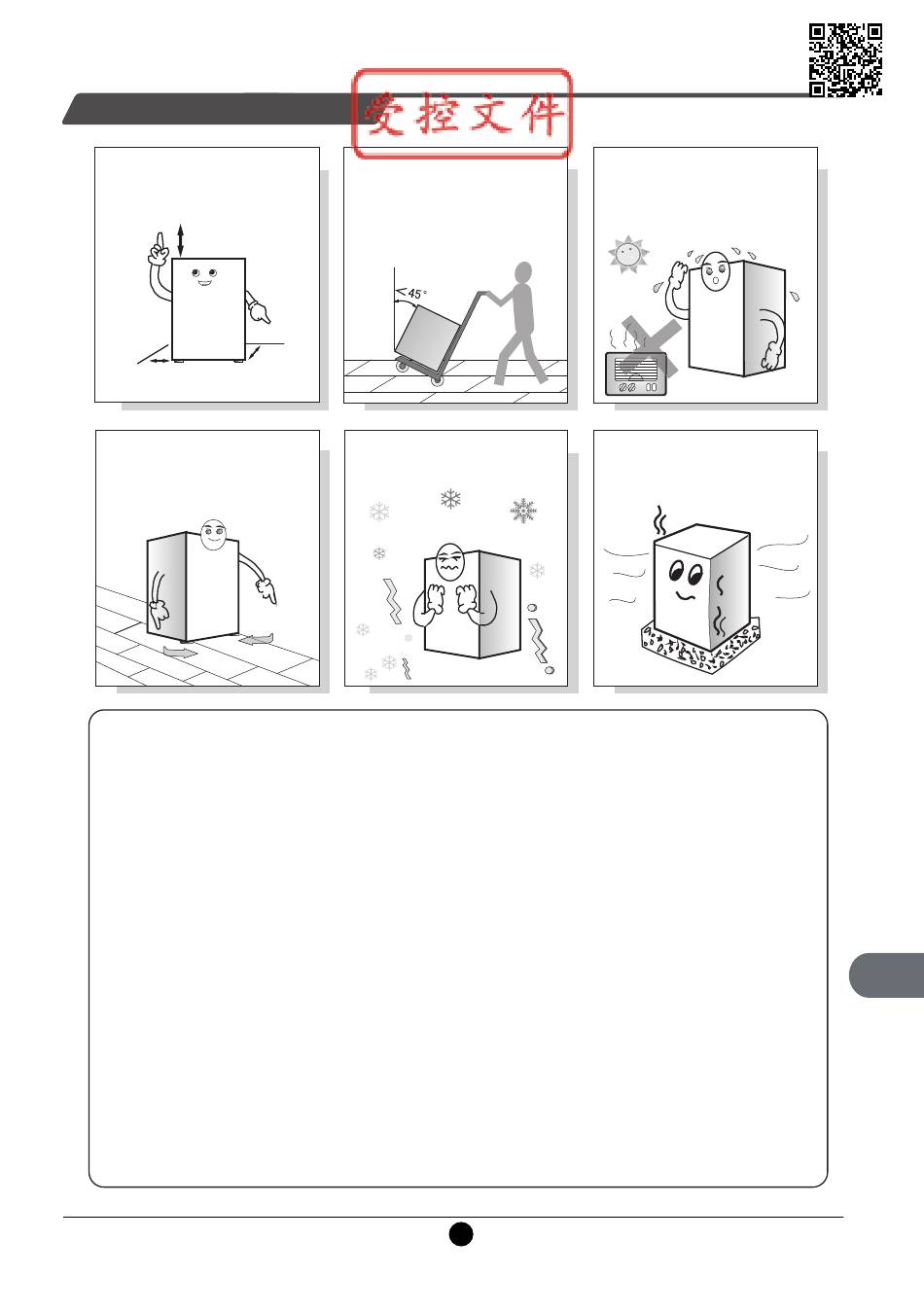 受控文件

45°