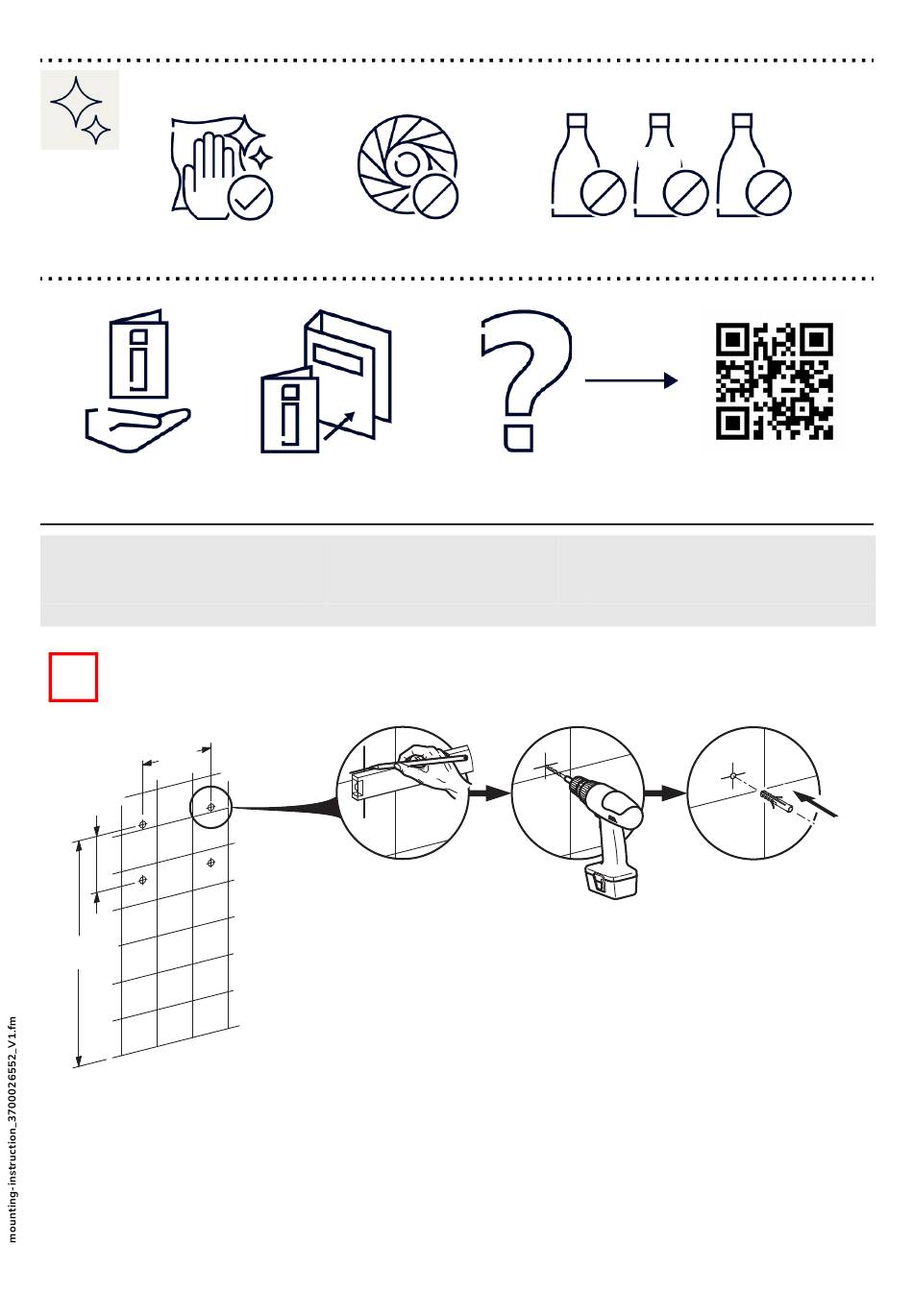 mounting-instruction_3700026552_V1.fm