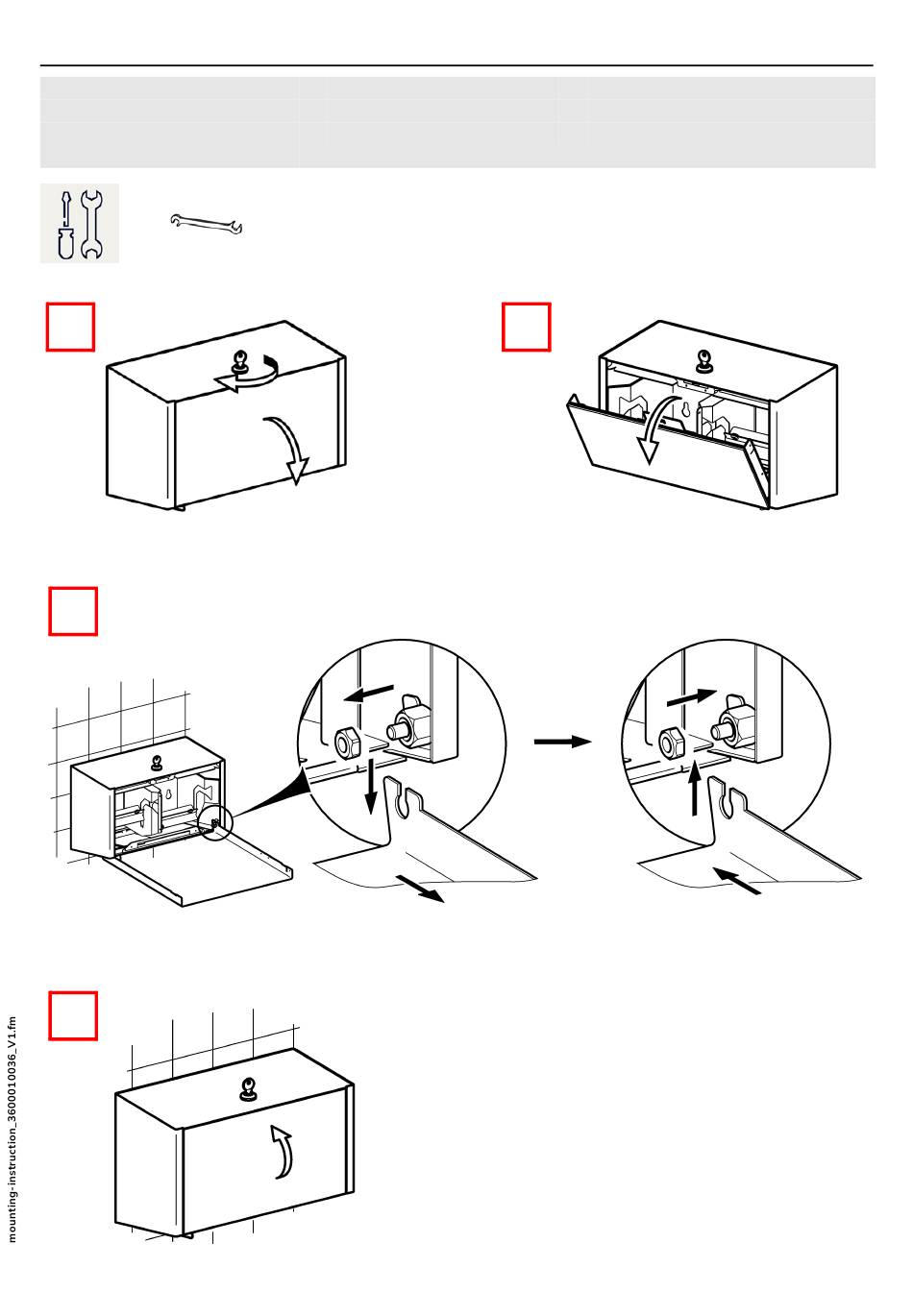 mounting-instruction_3600010036_V1.fm