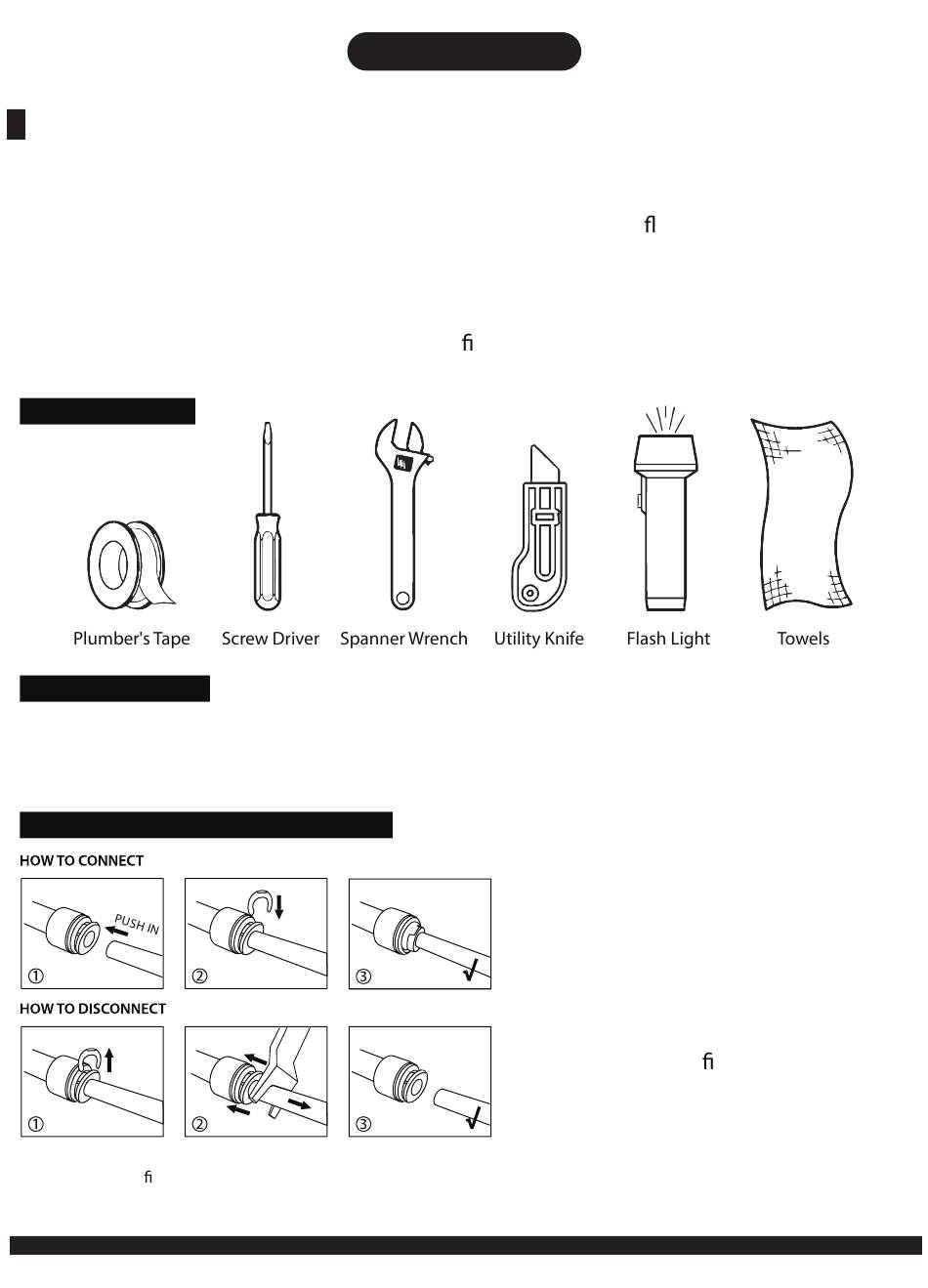 ﬂ

ﬁ

Plumber's Tape Screw Driver Spanner Wrench Utility Knife Flash Light Towels

HOW TO CONNECT

PUSH IN

①

②

③

HOW TO DISCONNECT

①

②

③

ﬁ

ﬁ