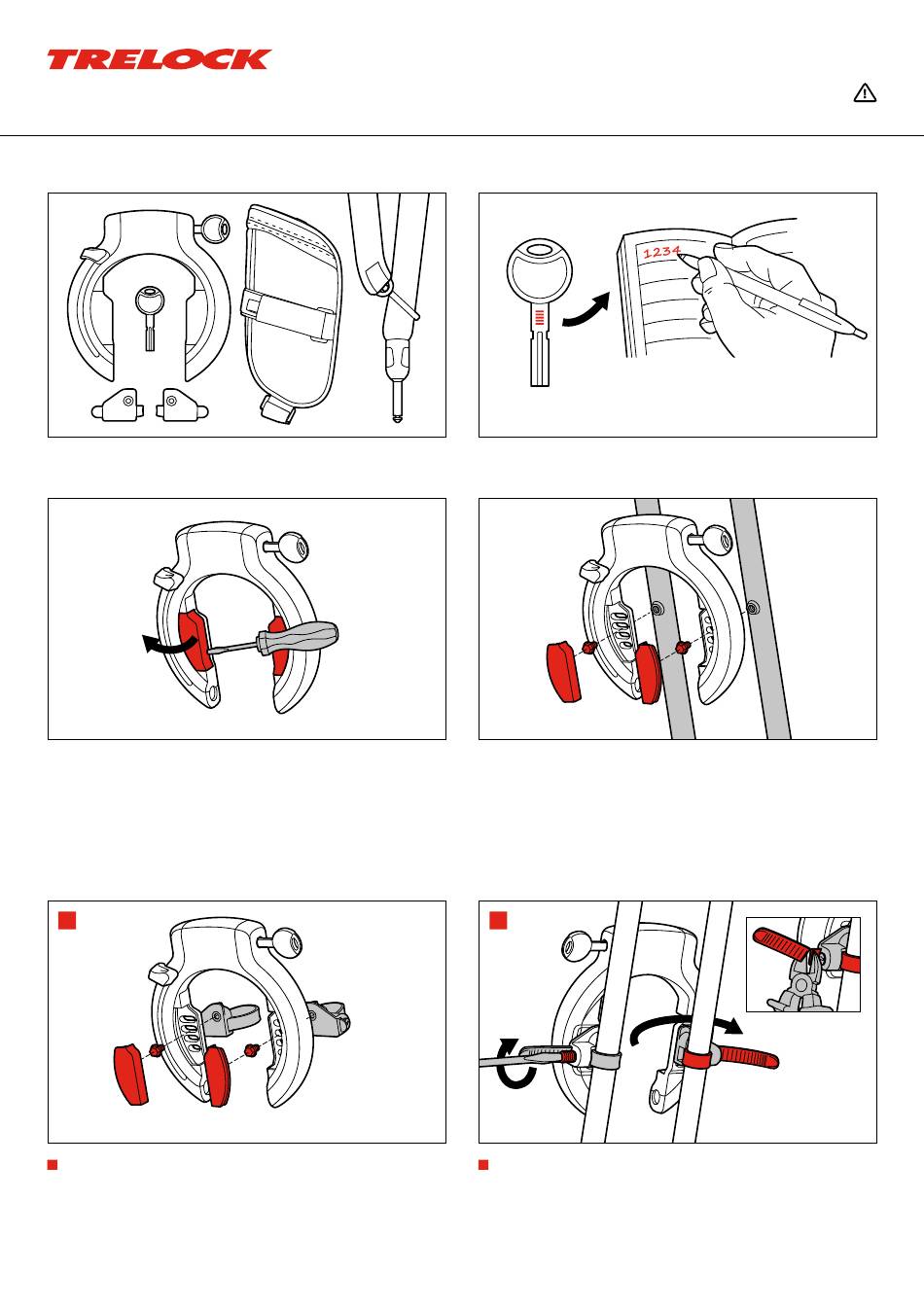 TRELOCK

1234