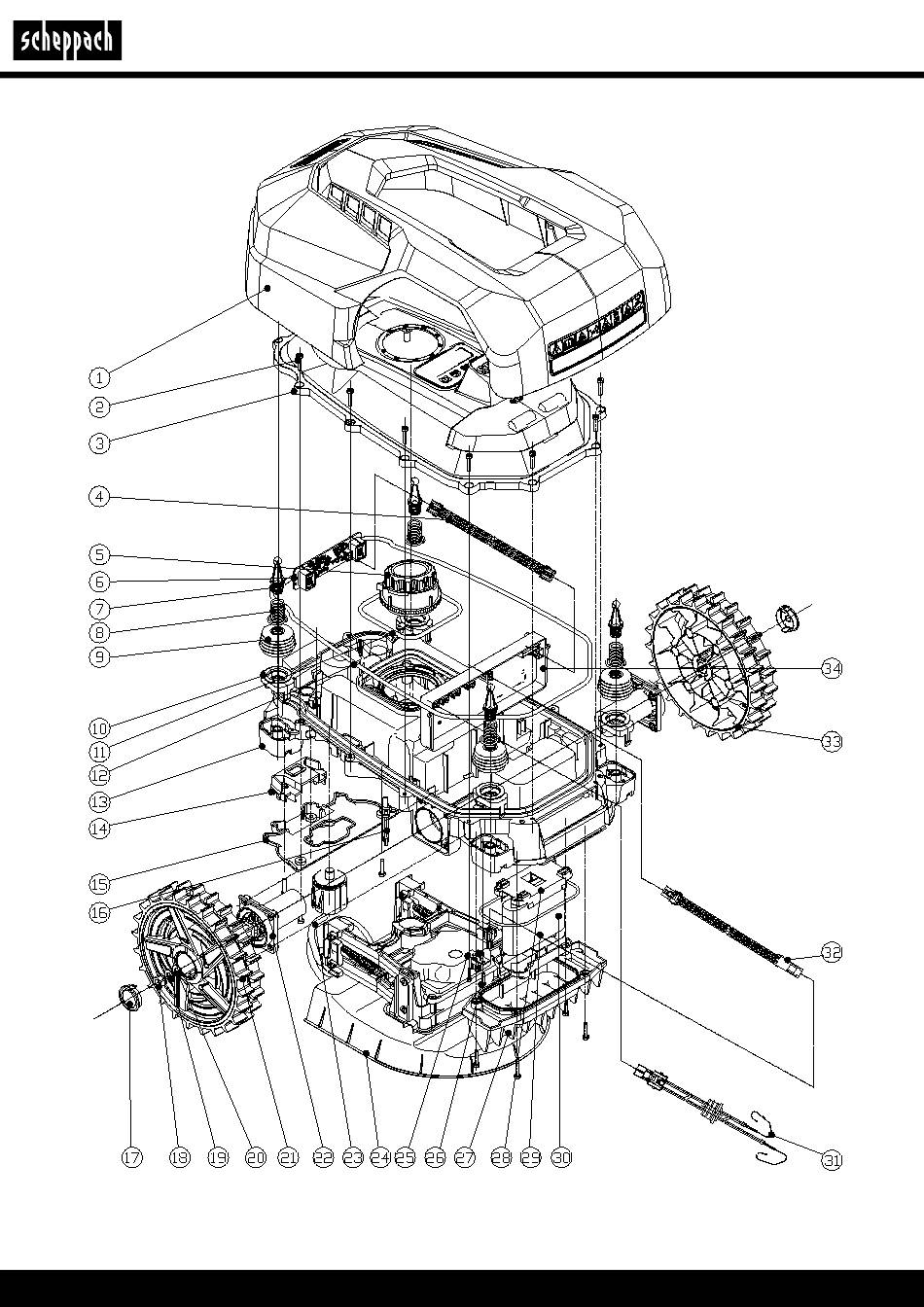 scheppach

1
2
3
4
5
6
7
8
9
10
11
12
13
14
15
16
17
18
19
20
21
22
23
24
25
26
27
28
29
30
31
32
33
34