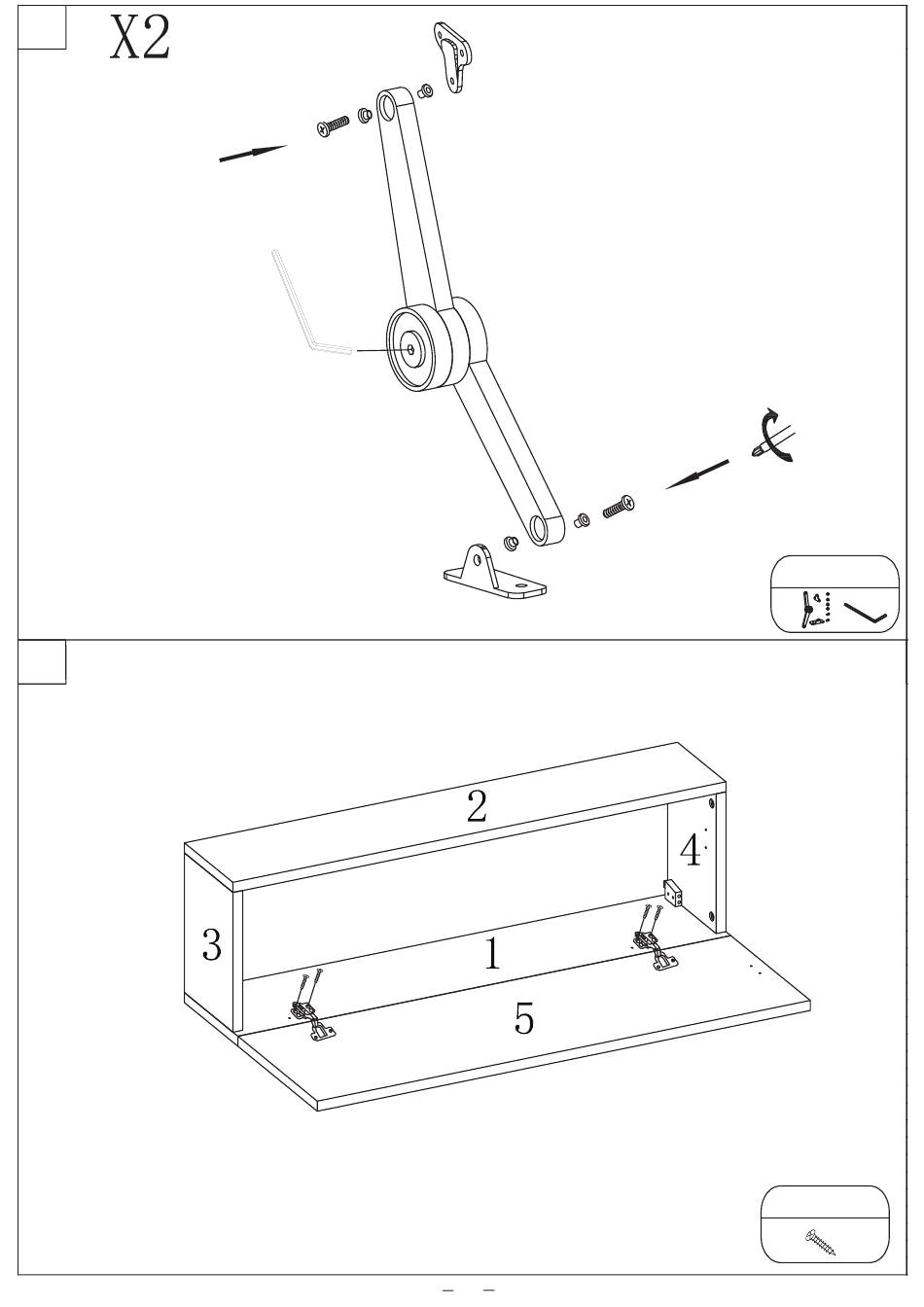 X2

2
4
3
1
5