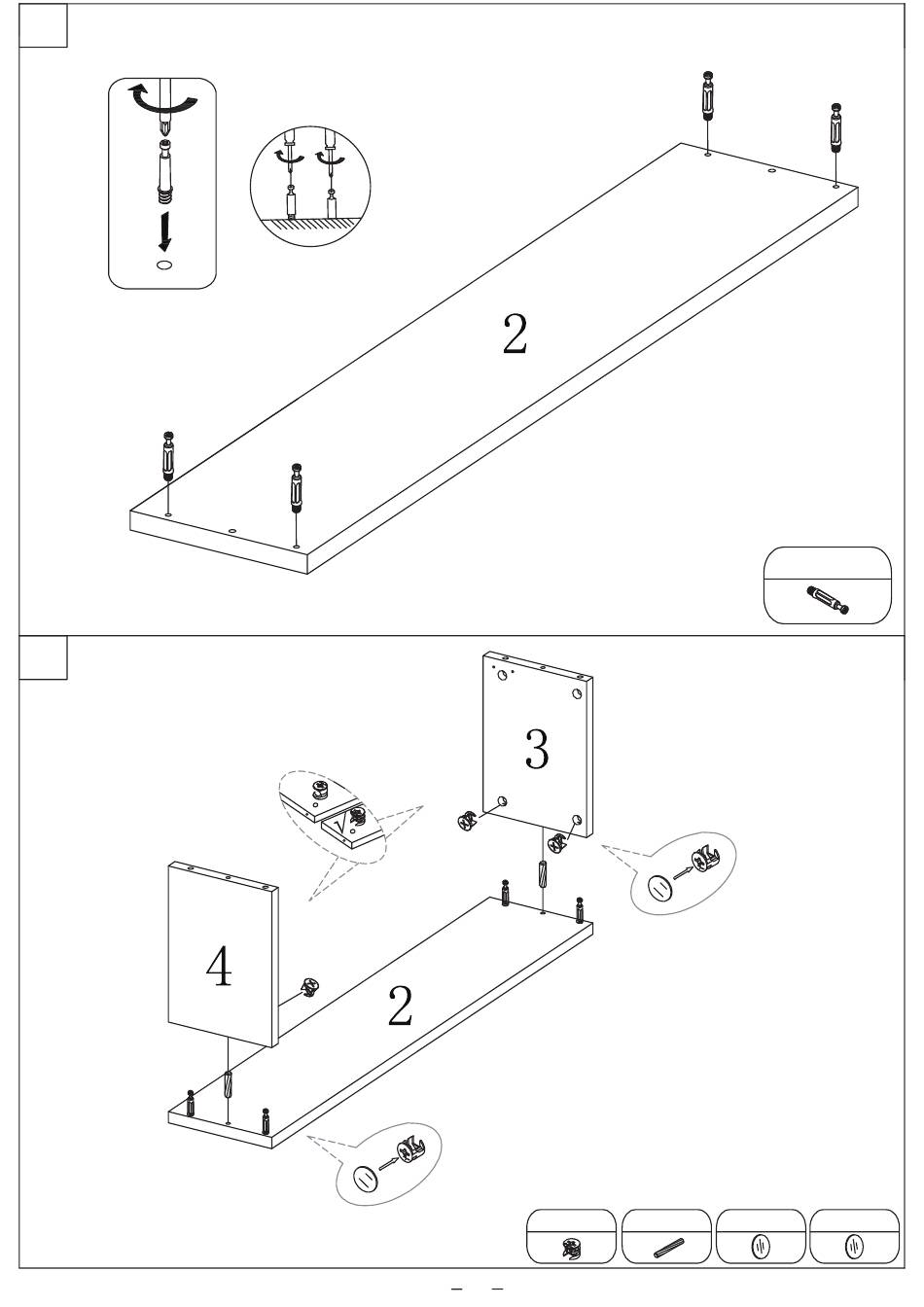 2

3

4

2