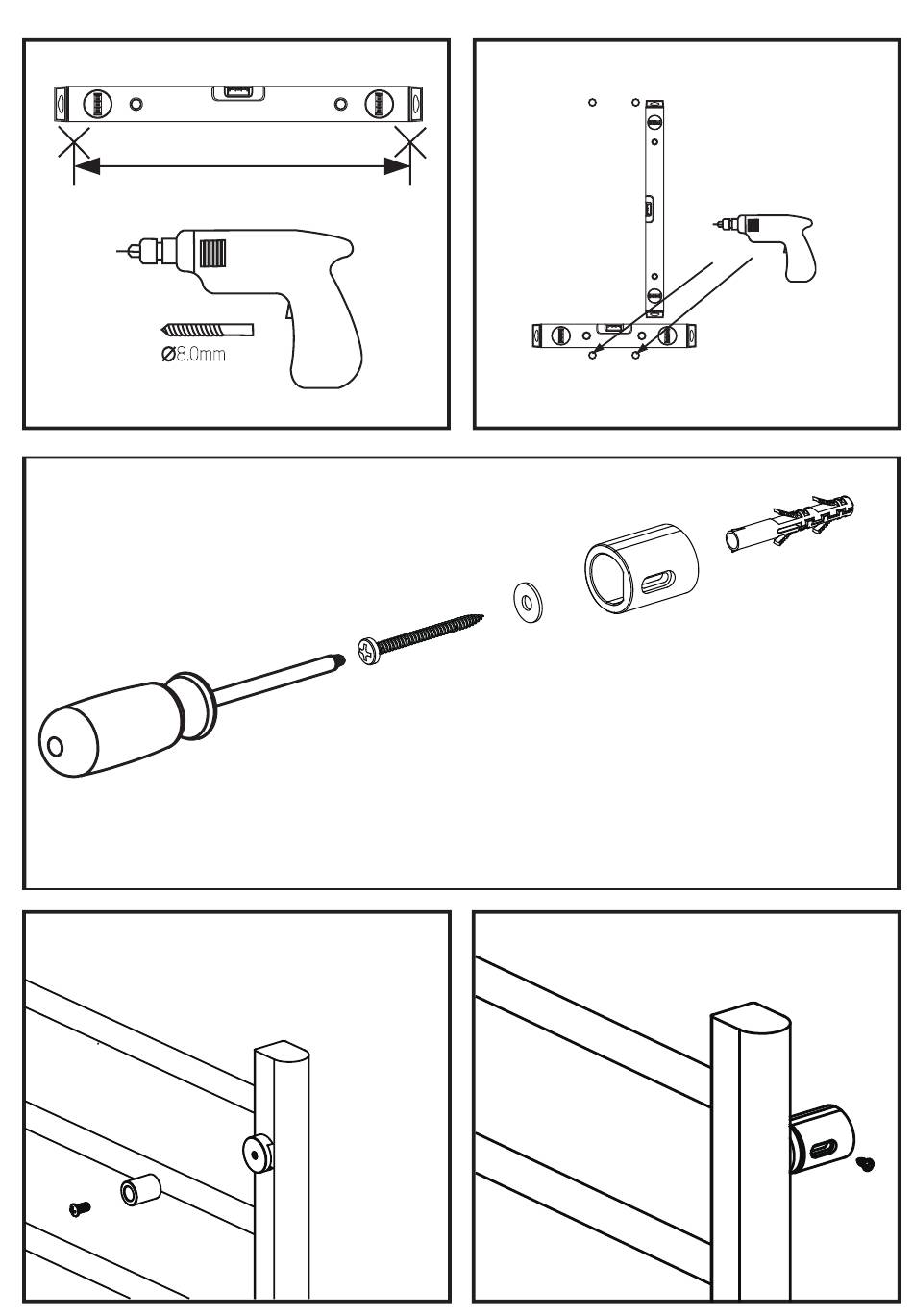 Ø8.0mm