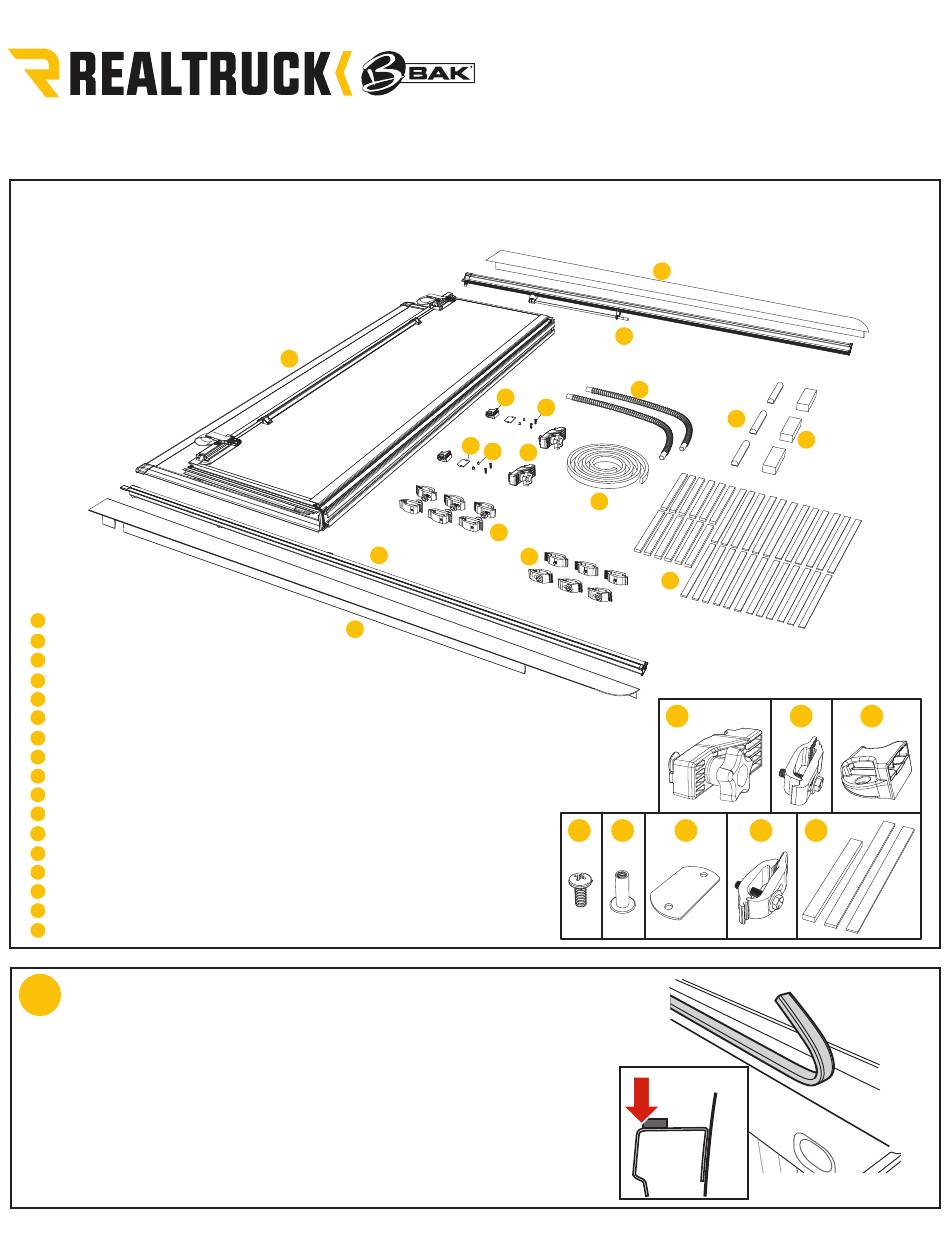 REALTRUCK BAK