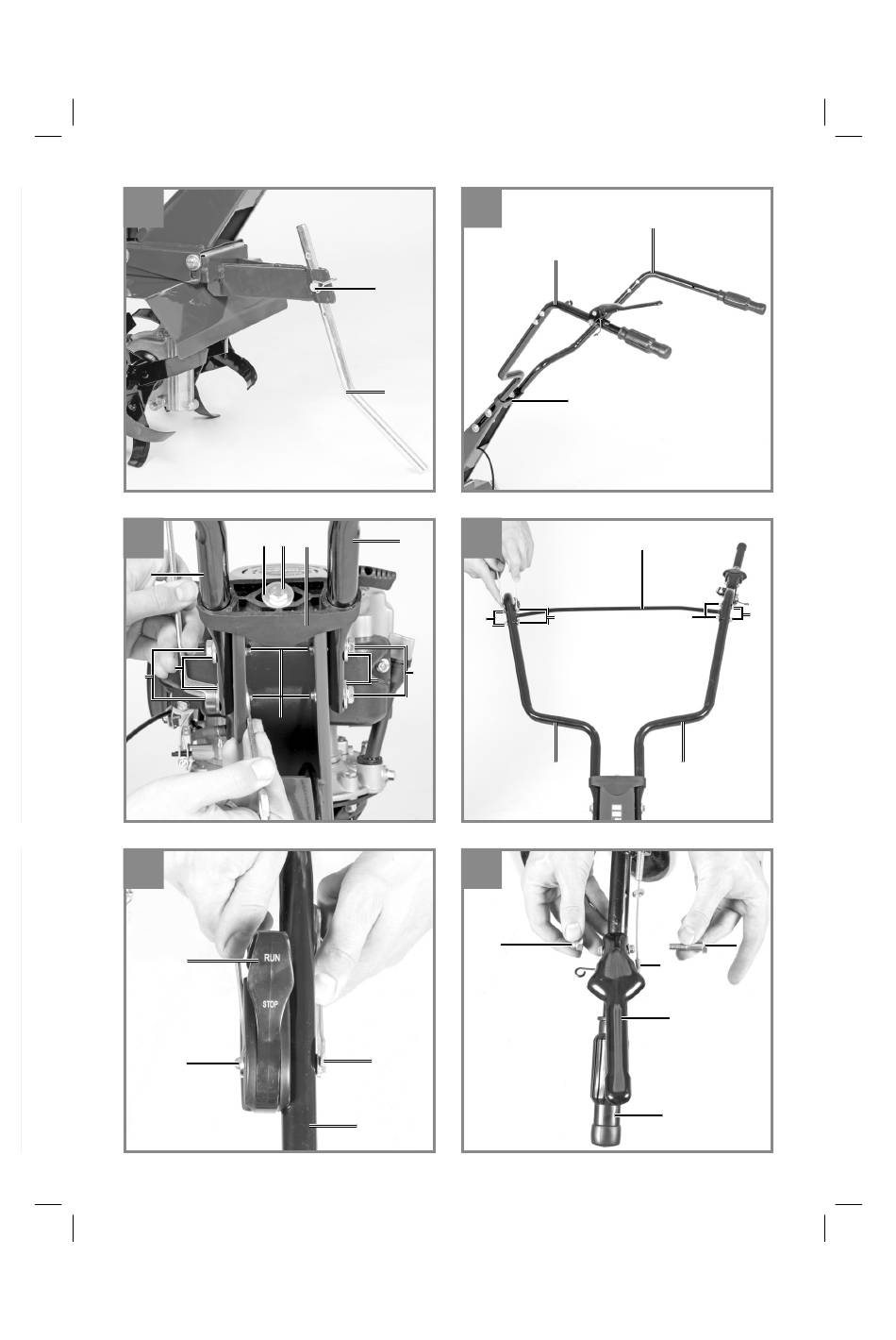 RUN

STOP