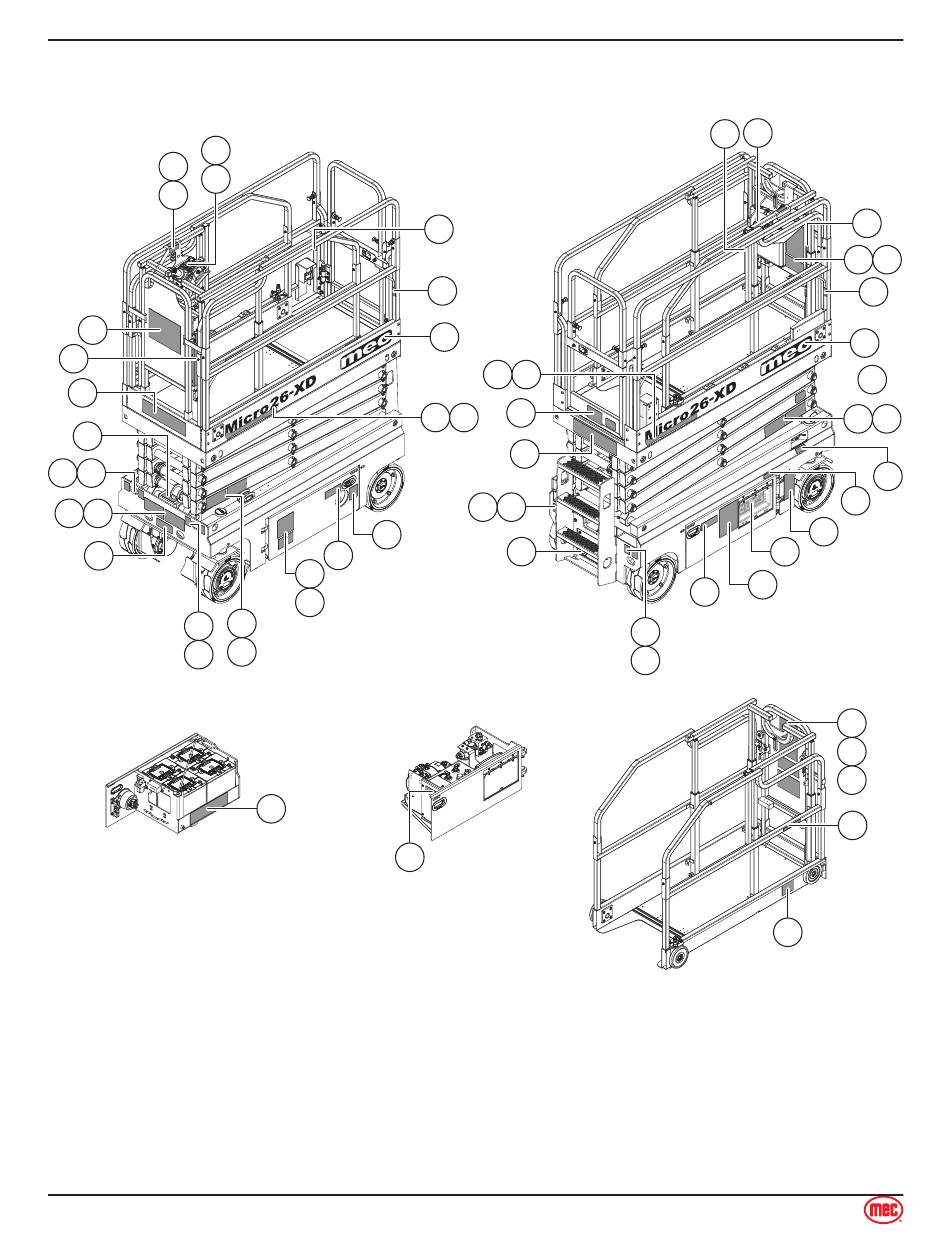 mec
Micro26-XD

mec
Micro26-XD

mec