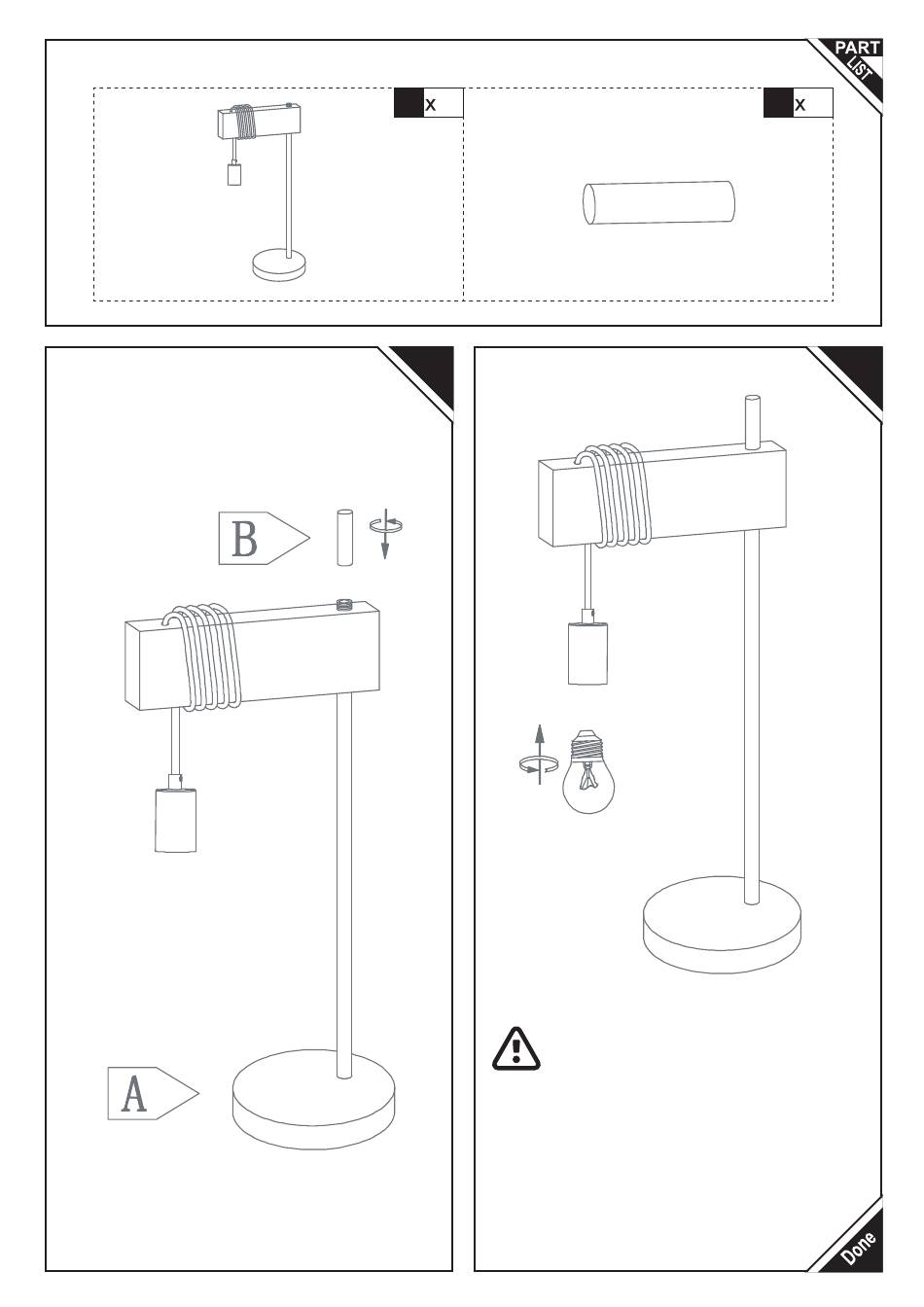 PART LIST

x

x

B

A

Done