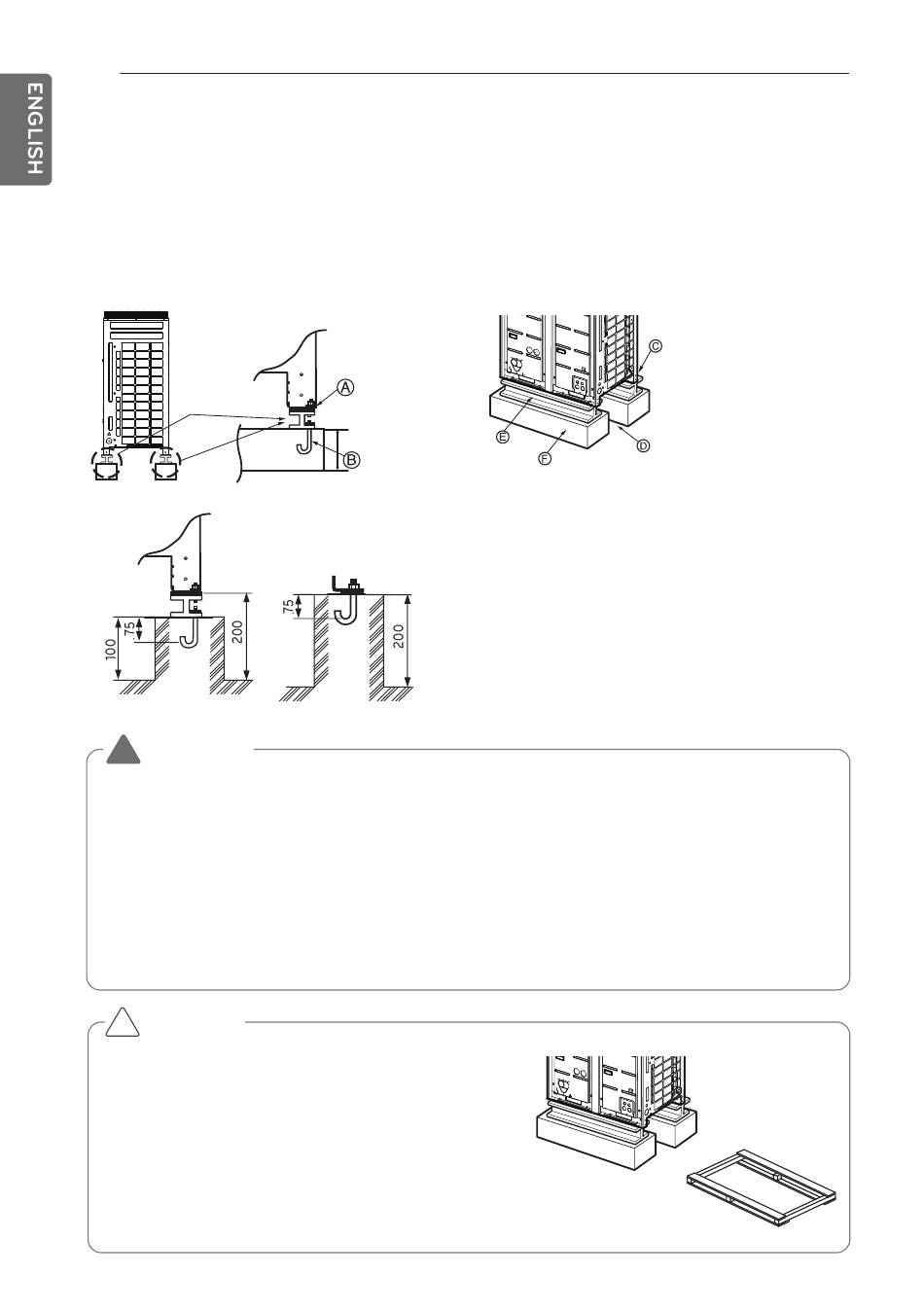 ENGLISH

A

B

C

D

E

F

75

100

200

75

200