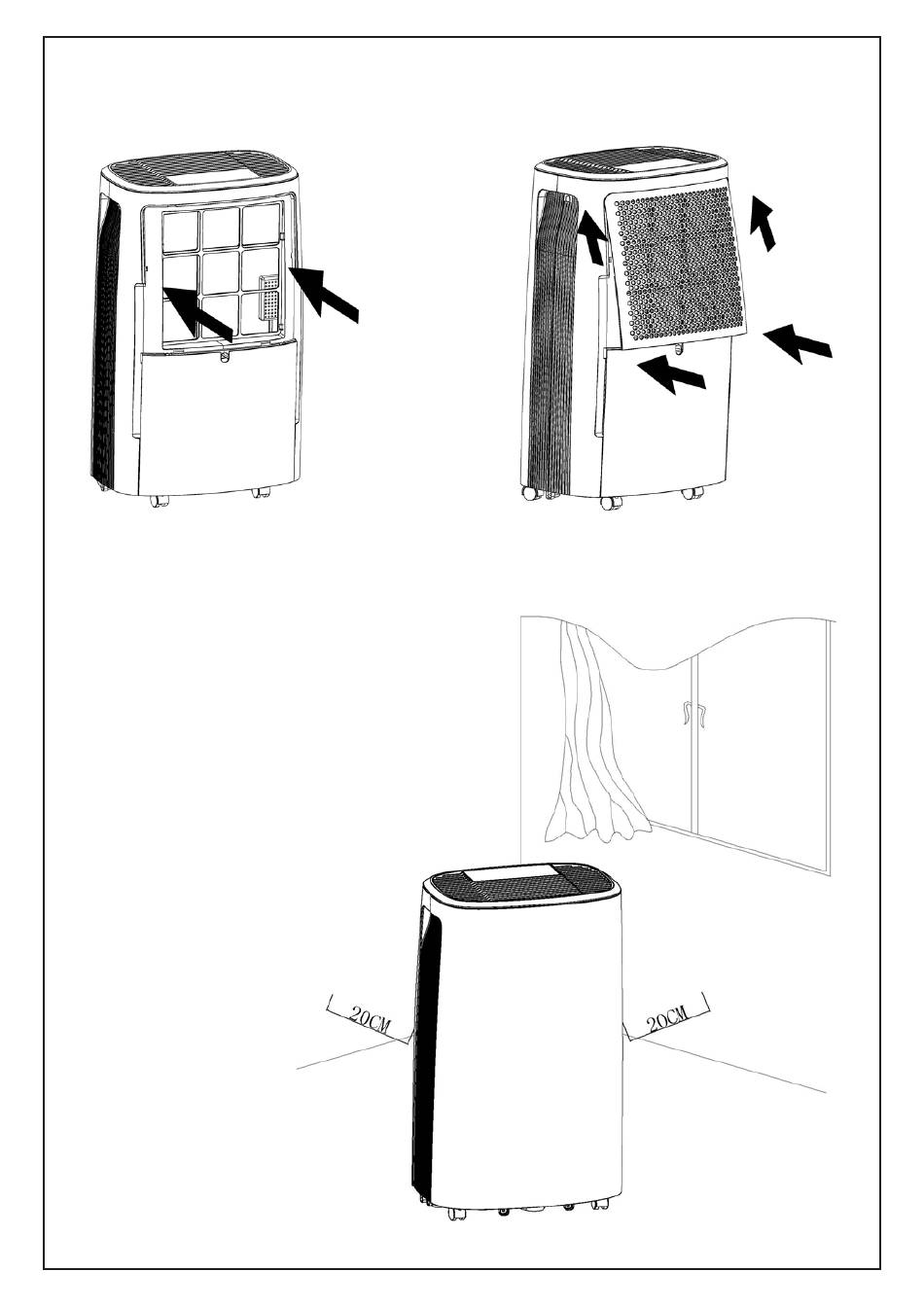 20CM

20CM