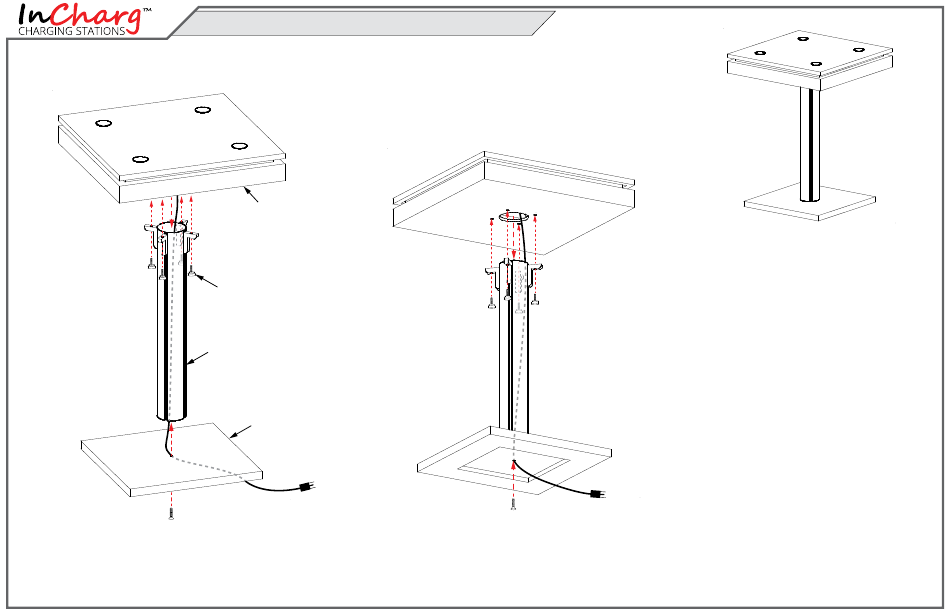 InCharg™
CHARGING STATIONS