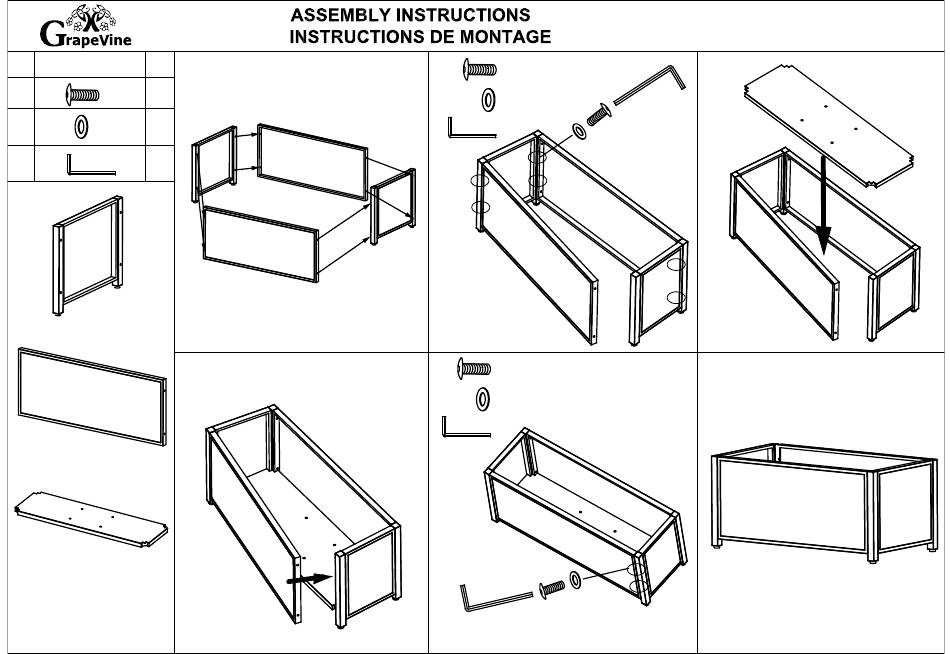 GrapeVine

ASSEMBLY INSTRUCTIONS
INSTRUCTIONS DE MONTAGE