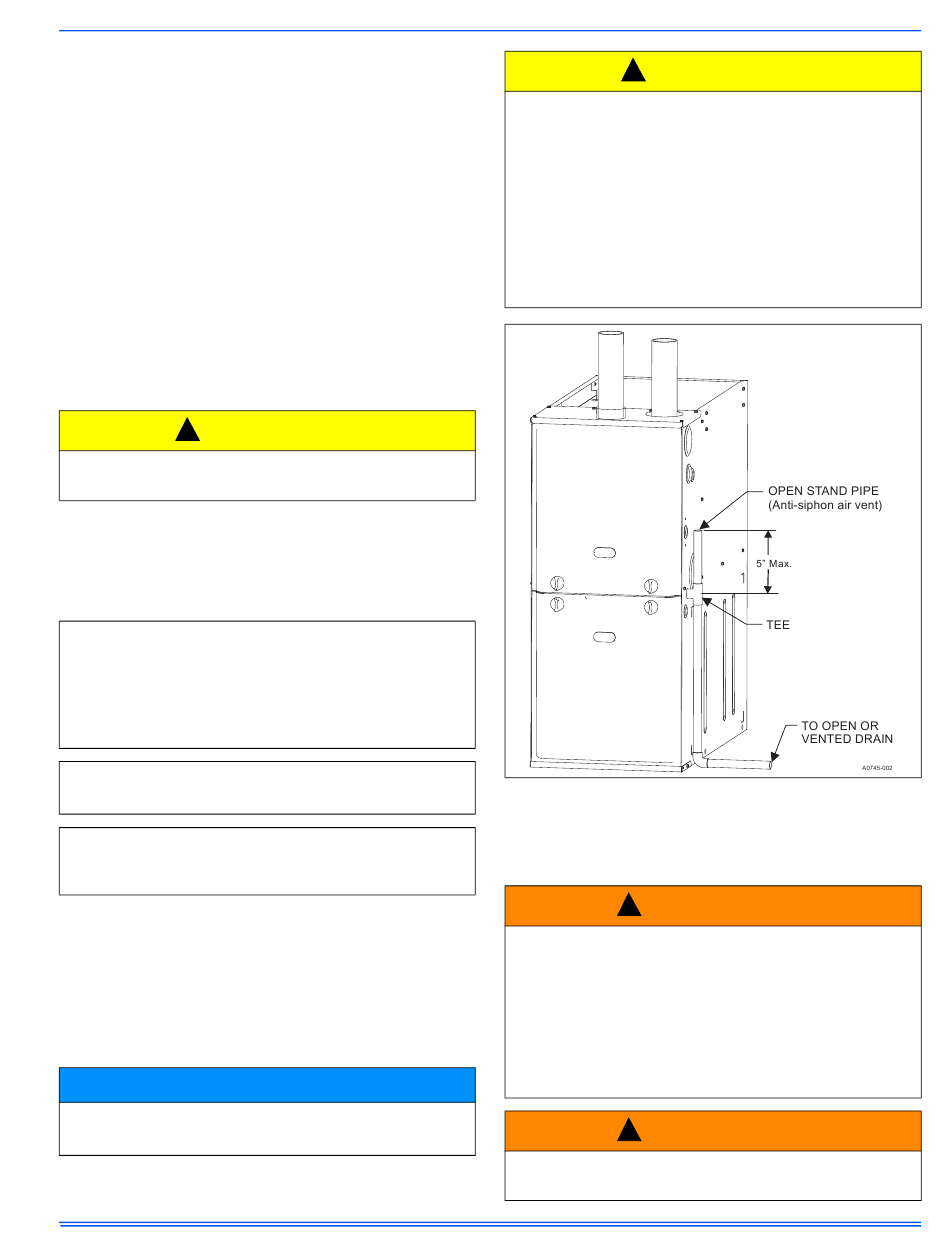 OPEN STAND PIPE
(Anti-siphon air vent)

5" Max.

1

TEE

TO OPEN OR
VENTED DRAIN

A0745-002