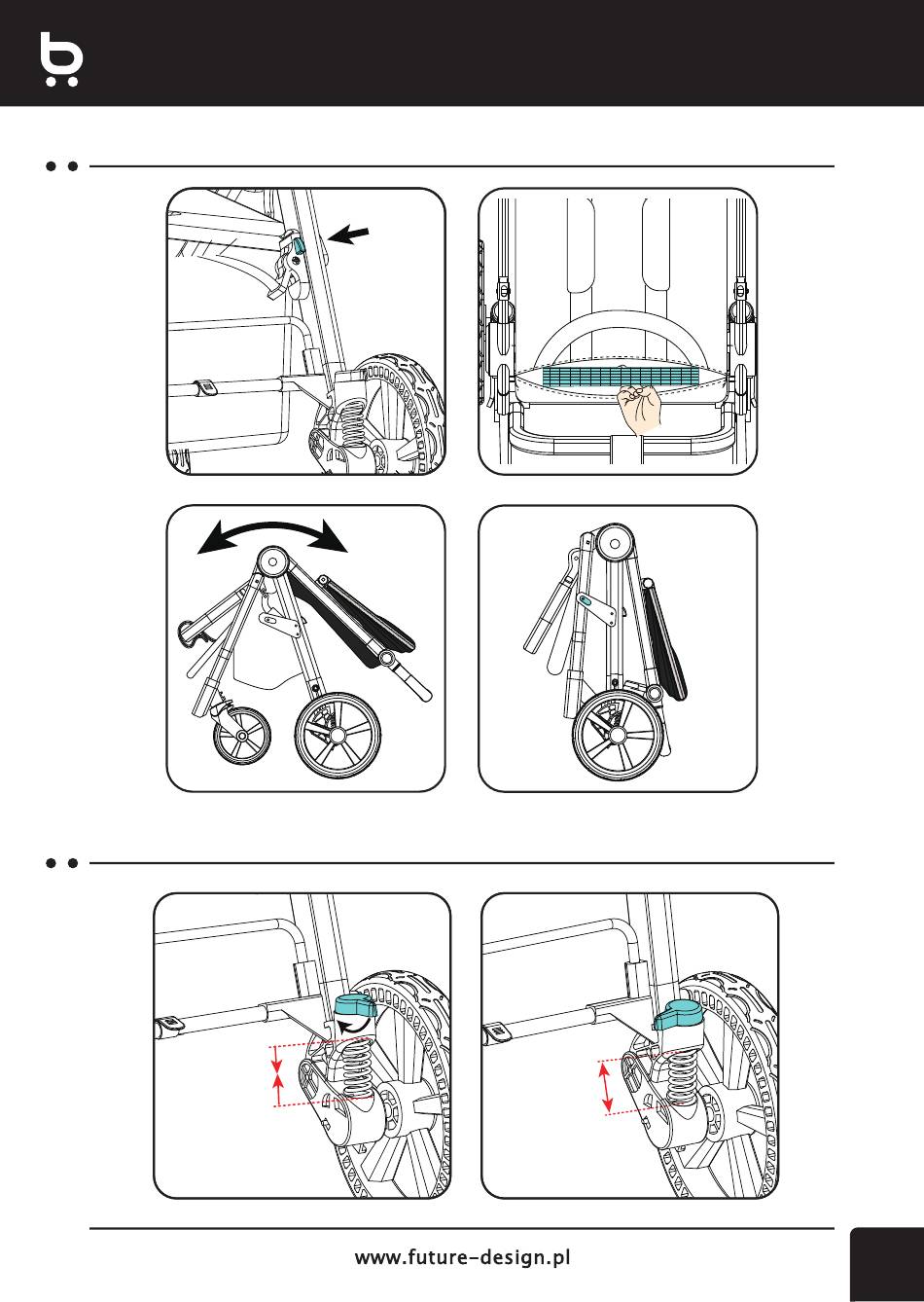 www.future-design.pl