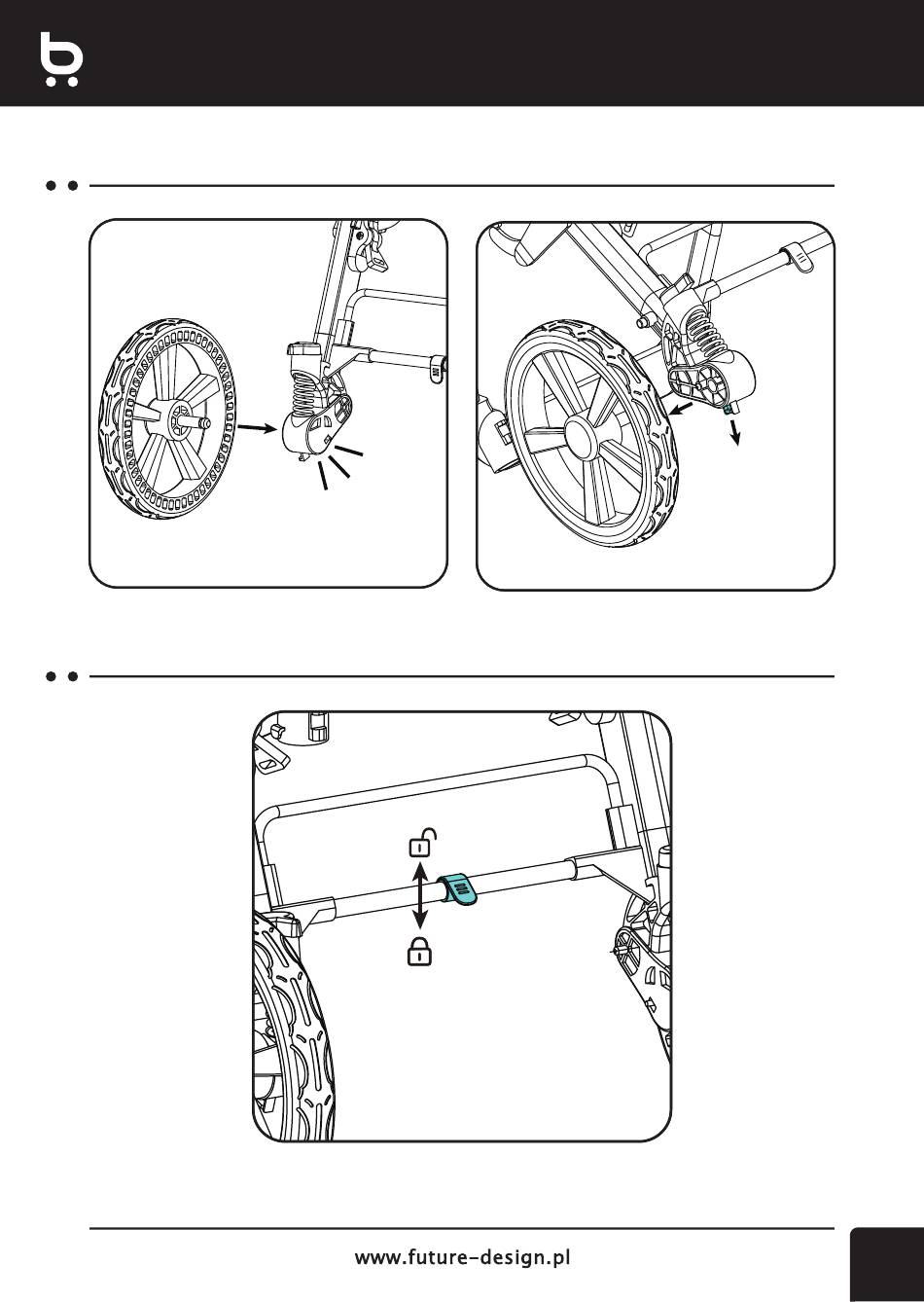 www.future-design.pl