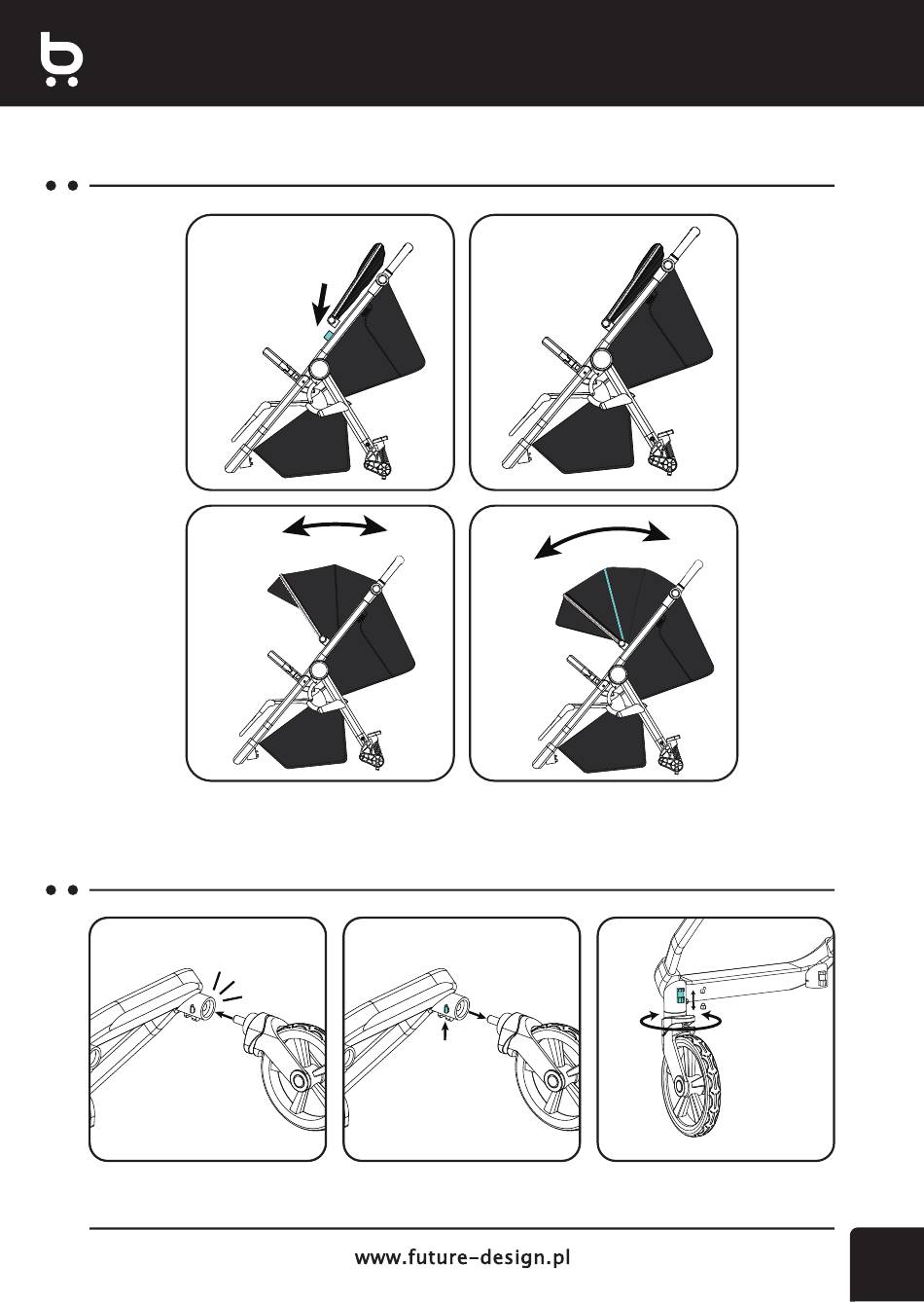 www.future-design.pl