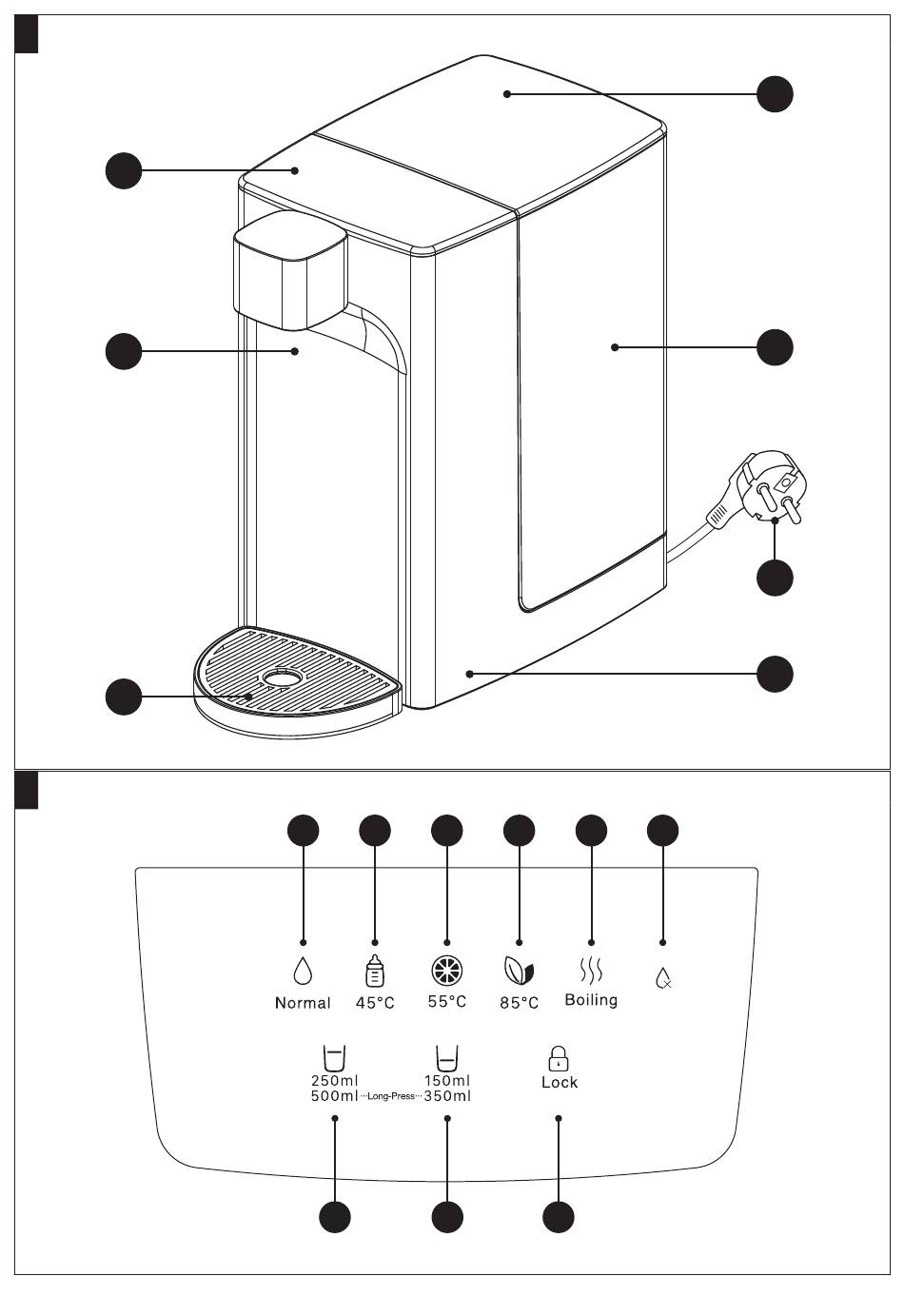 Normal 45°C 55°C 85°C Boiling

250ml
500ml ···Long-Press··· 150ml
350ml

Lock