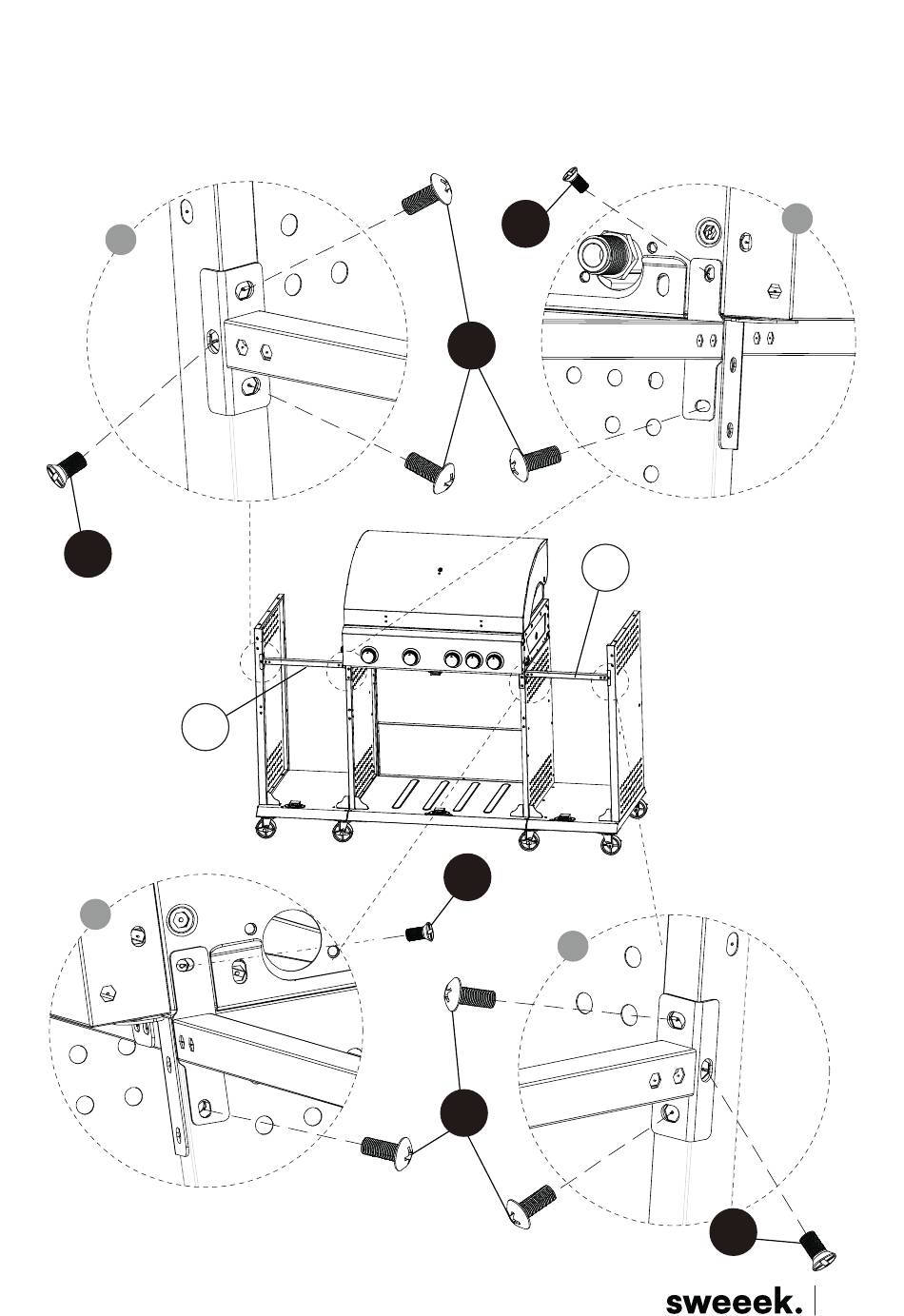 sweeek.