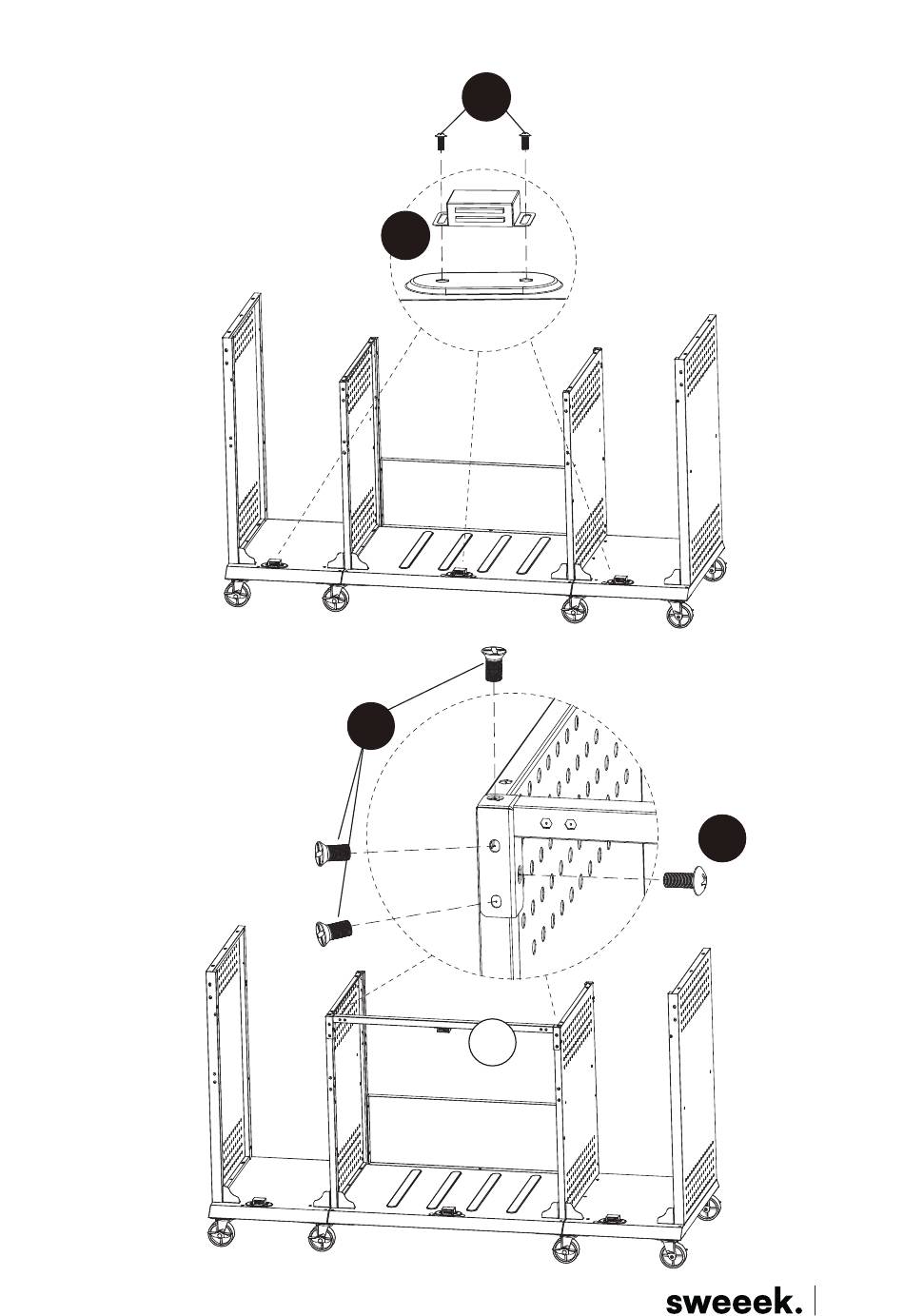 sweeek.