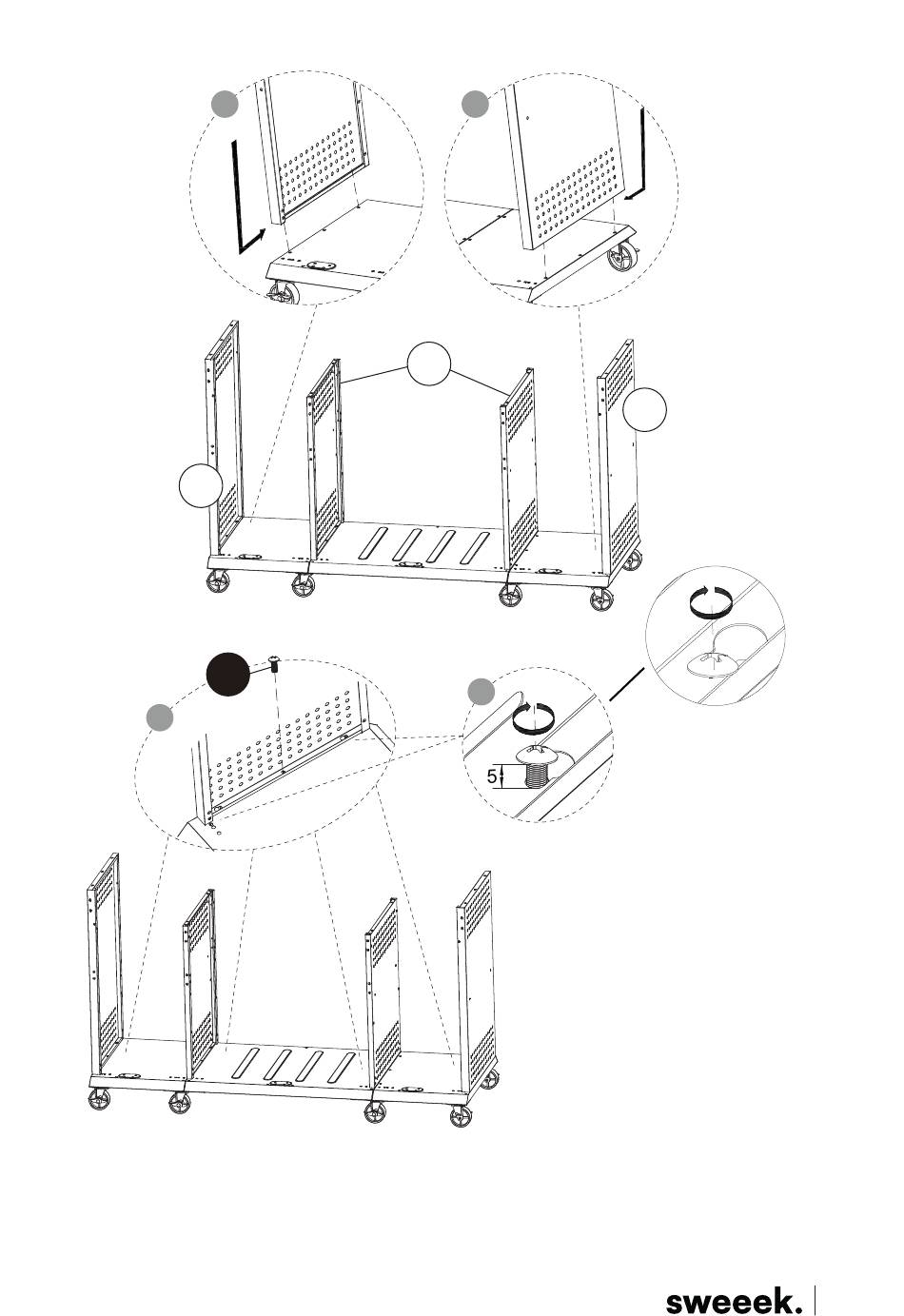 5

sweeek.