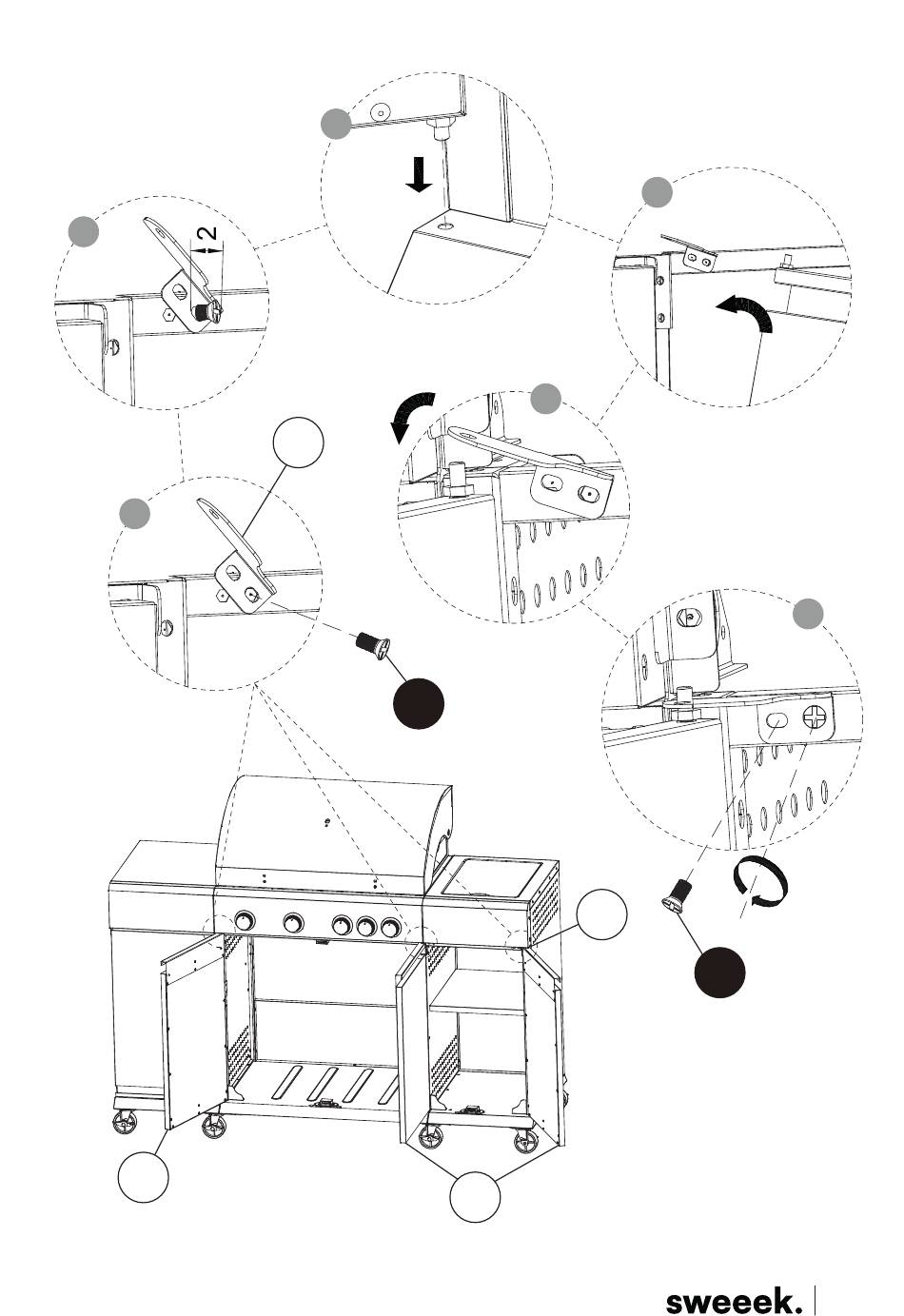 2

sweeek.