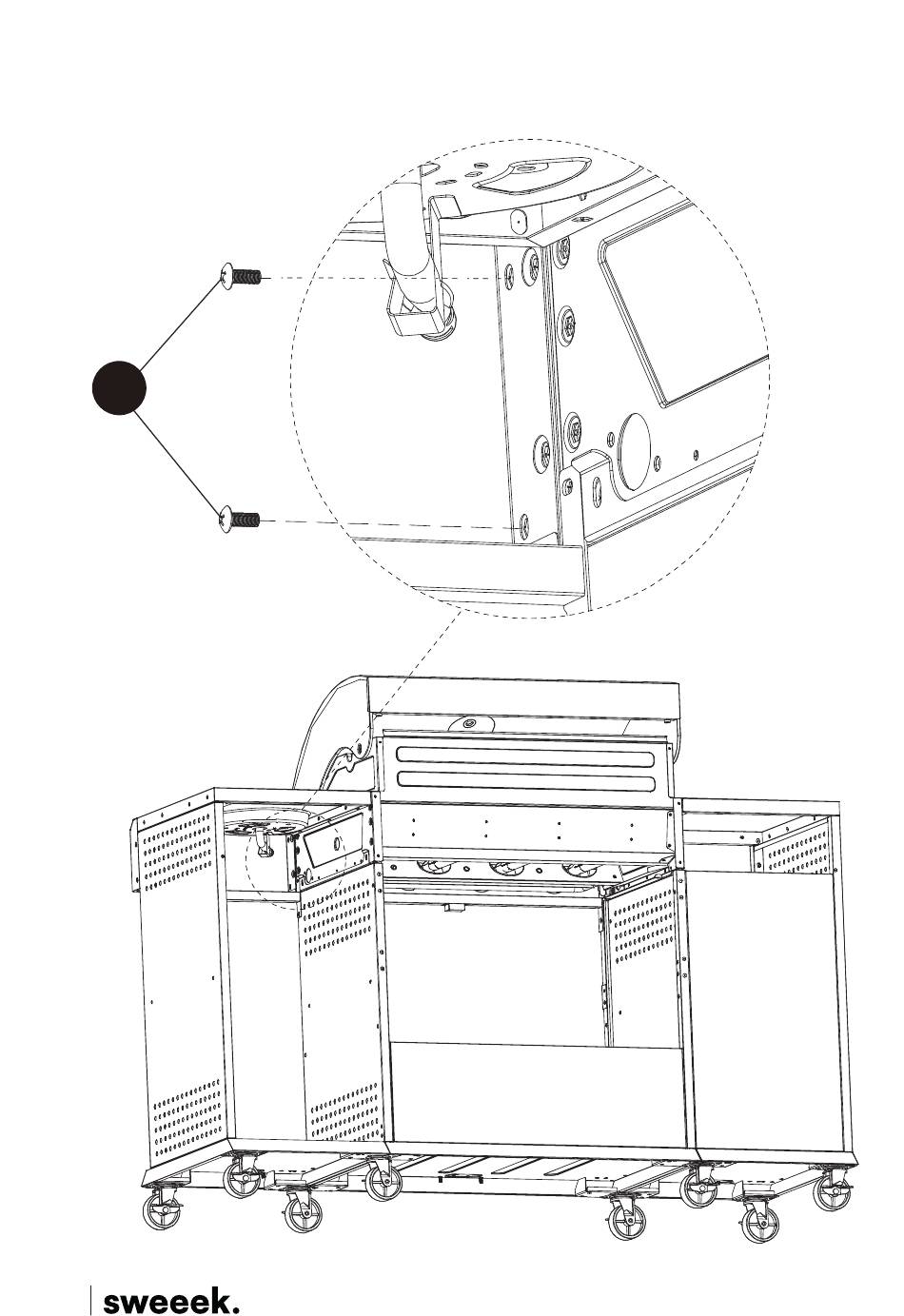 sweeek.