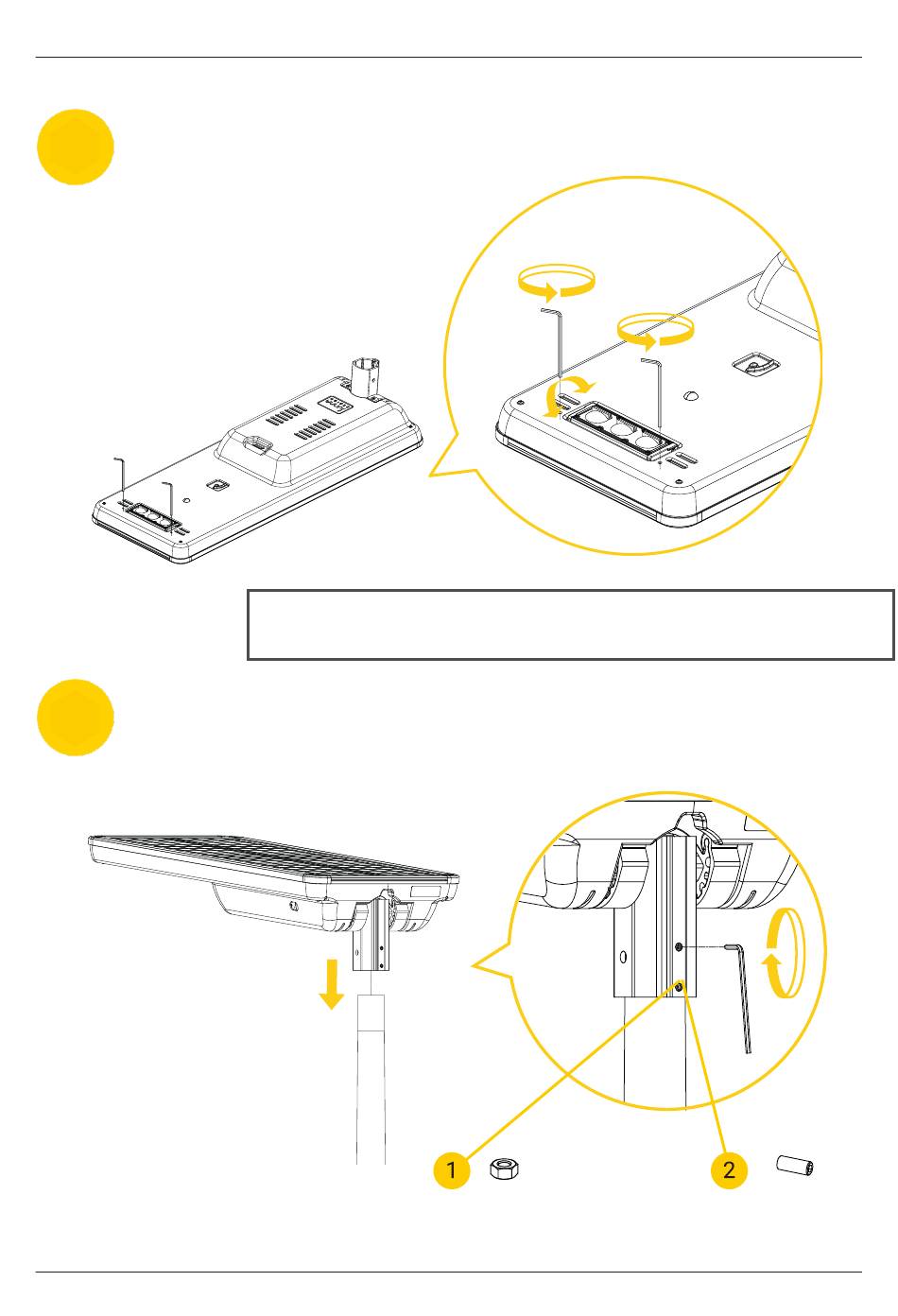 1

2