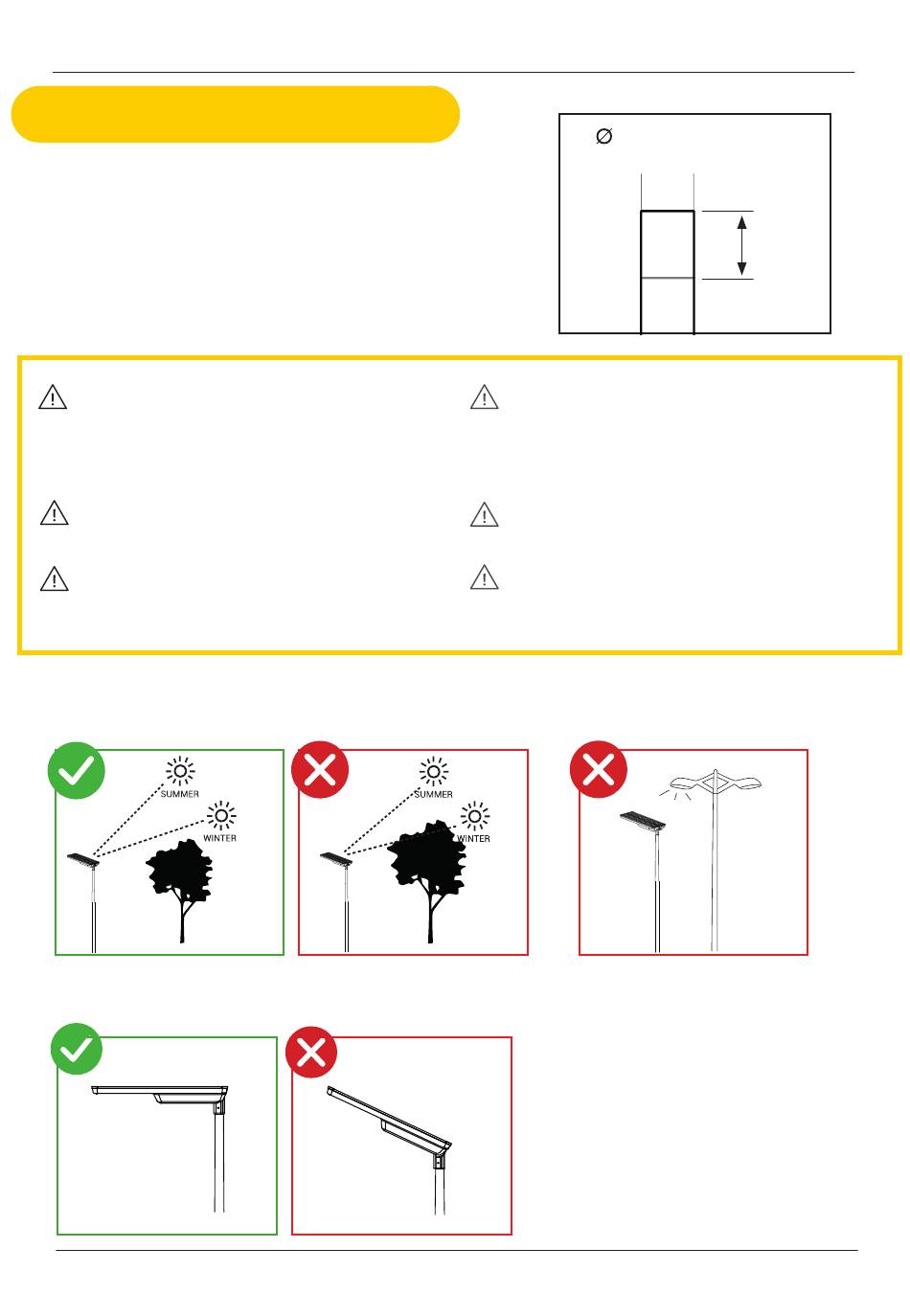 Ø

SUMMER
WINTER

SUMMER
WINTER