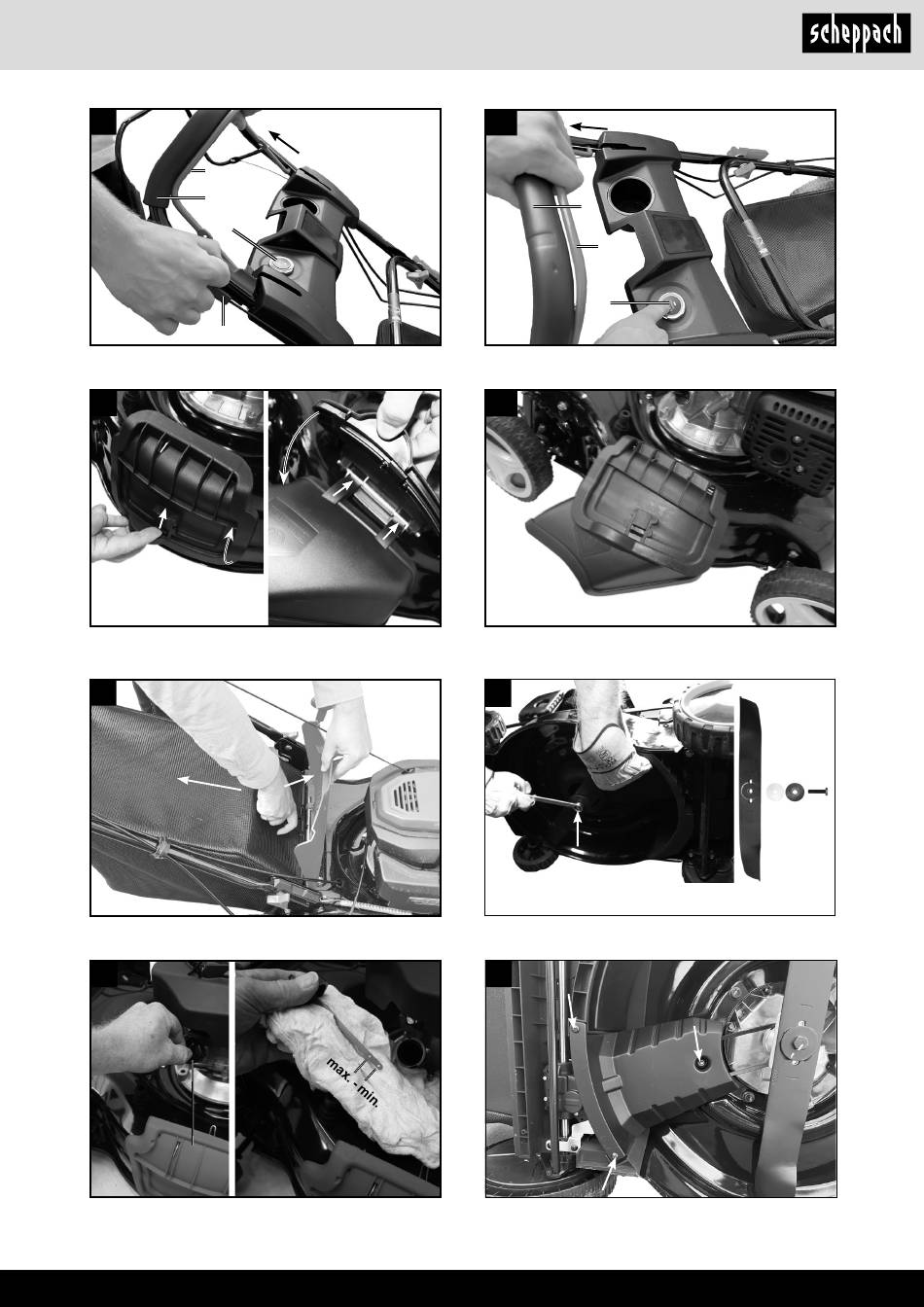 scheppach

max. - min.