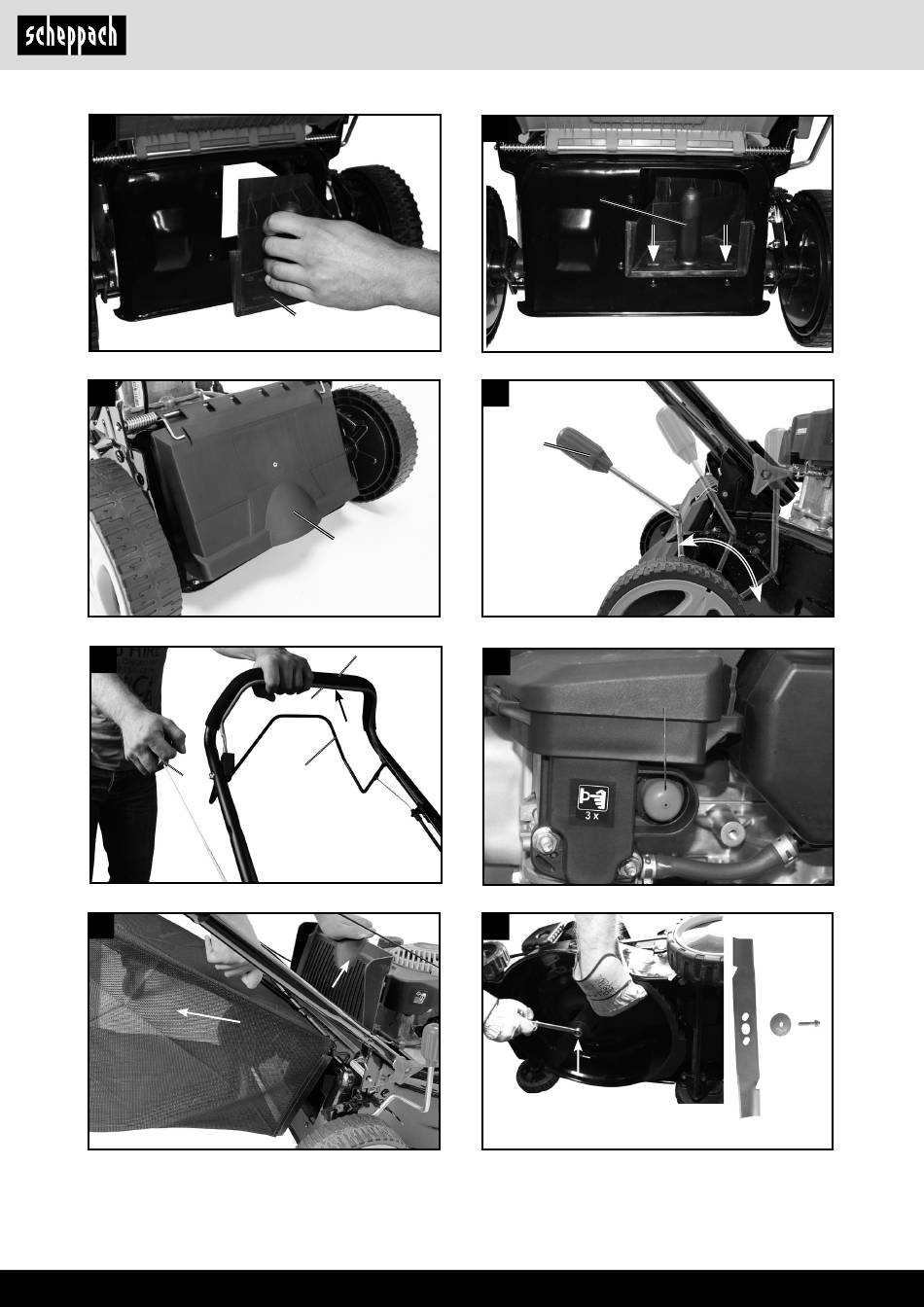 scheppach

3 x